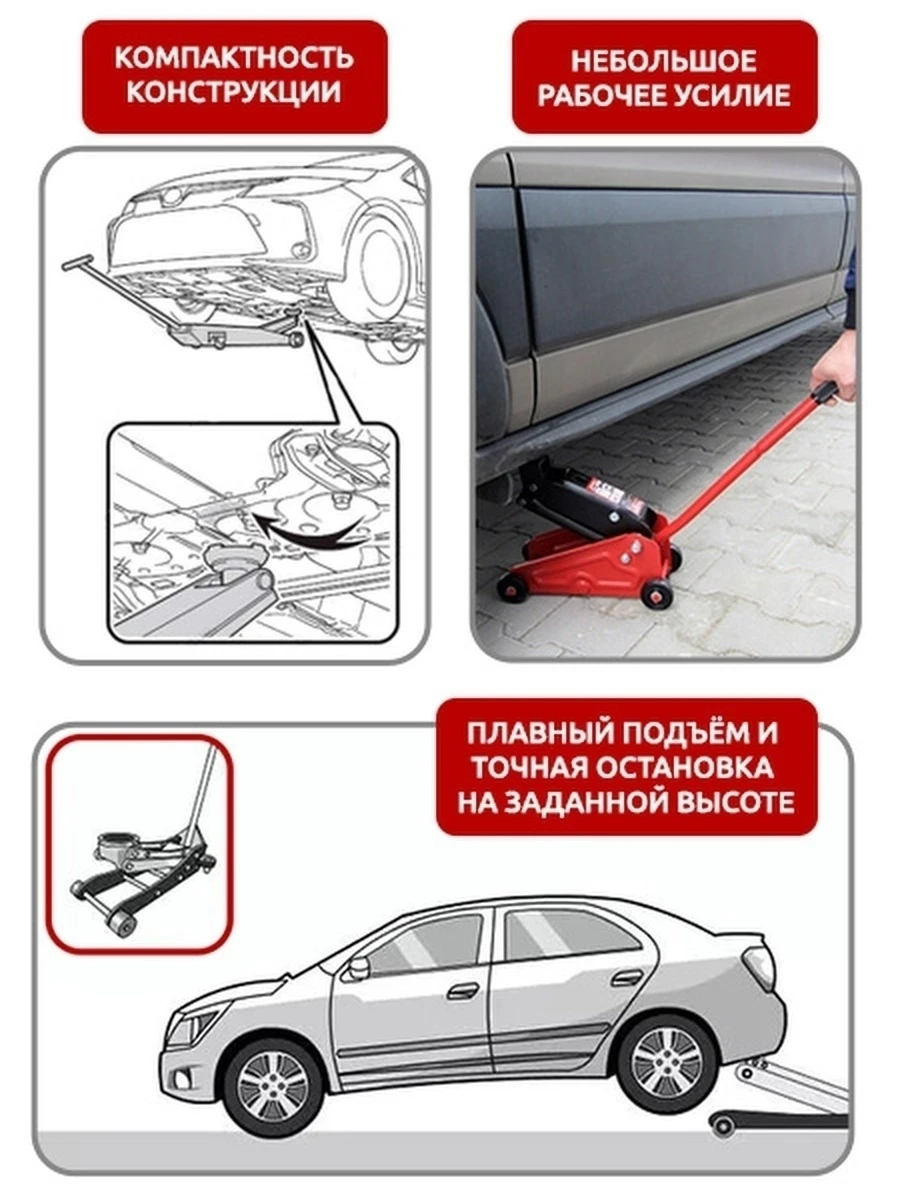 КОМПАКТНОСТЬ КОНСТРУКЦИИ

НЕБОЛЬШОЕ РАБОЧЕЕ УСИЛИЕ

ПЛАВНЫЙ ПОДЪЁМ И ТОЧНАЯ ОСТАНОВКА НА ЗАДАННОЙ ВЫСОТЕ