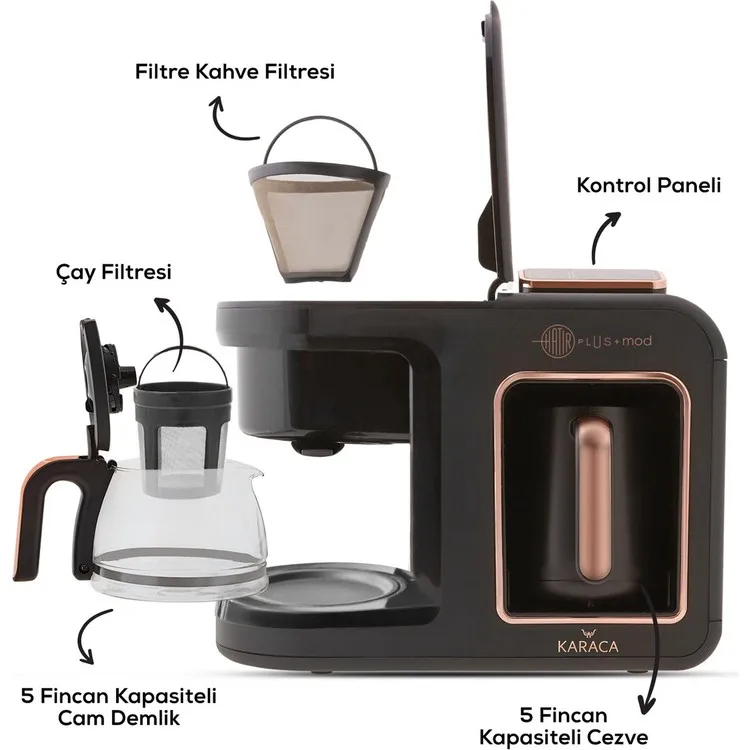 Filtre Kahve Filtresi

Kontrol Paneli

Çay Filtresi

HATIR PLUS+mod

KARACA

5 Fincan Kapasiteli Cam Demlik

5 Fincan Kapasiteli Cezve