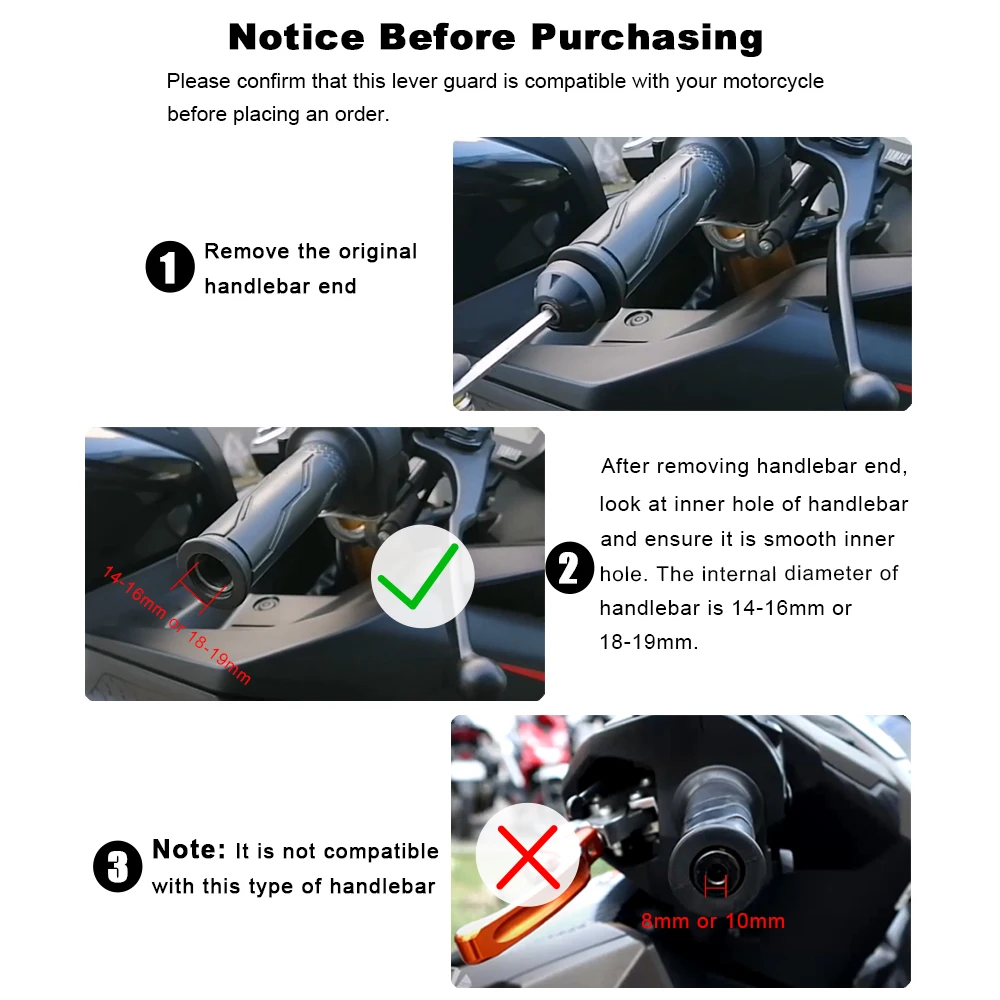 Notice Before Purchasing

Please confirm that this lever guard is compatible with your motorcycle before placing an order.

1 Remove the original handlebar end

14-16mm or 18-19mm

2 After removing handlebar end, look at inner hole of handlebar and ensure it is smooth inner hole. The internal diameter of handlebar is 14-16mm or 18-19mm.

3 Note: It is not compatible with this type of handlebar

8mm or 10mm