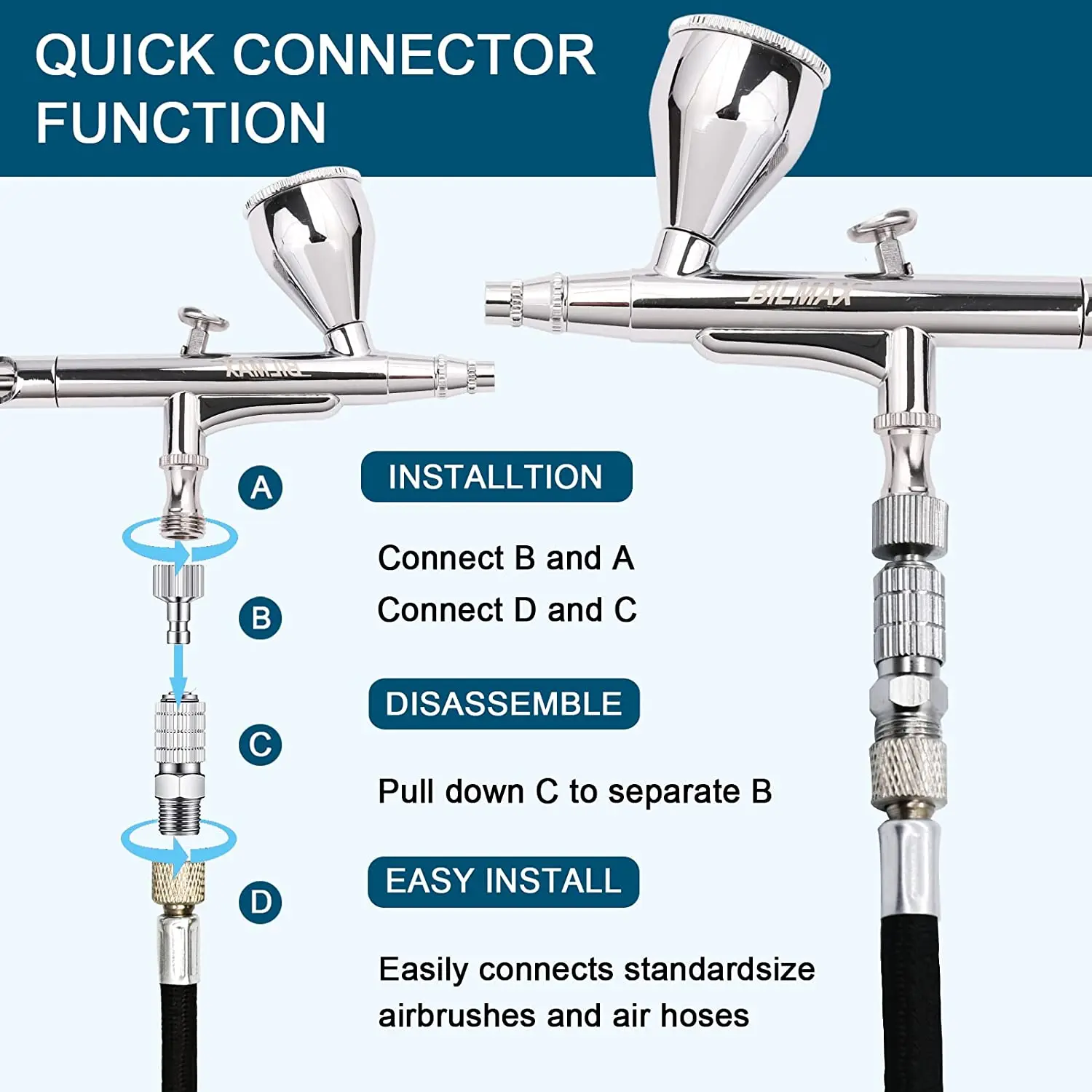 QUICK CONNECTOR FUNCTION

BILMAX

BILMAX

A

B

C

D

INSTALLTION

Connect B and A
Connect D and C

DISASSEMBLE

Pull down C to separate B

EASY INSTALL

Easily connects standardsize airbrushes and air hoses