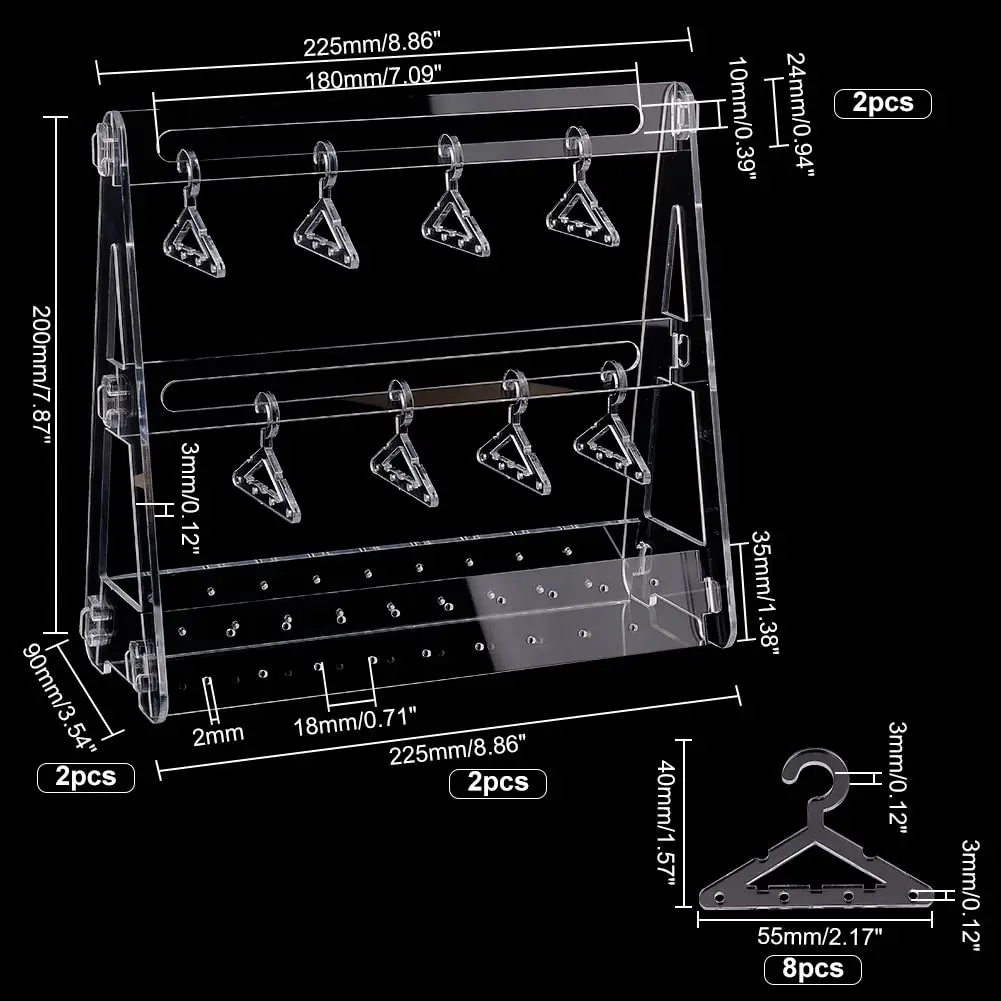 225mm/8.86"

180mm/7.09"

10mm/0.39"

24mm/0.94"

2pcs

200mm/7.87"

3mm/0.12"

35mm/1.38"

90mm/3.54"

2mm

18mm/0.71"

225mm/8.86"

2pcs

2pcs

40mm/1.57"

3mm/0.12"

3mm/0.12"

55mm/2.17"

8pcs