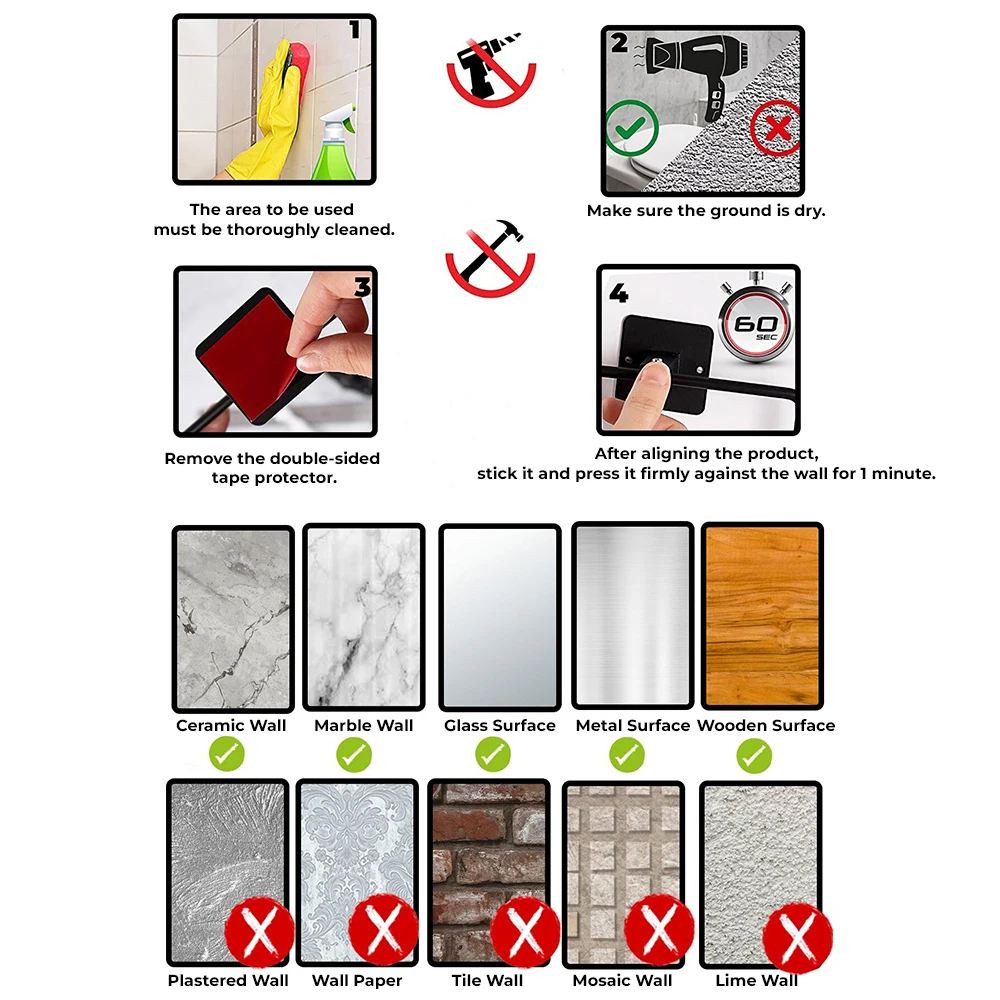 1

The area to be used must be thoroughly cleaned.

2

Make sure the ground is dry.

3

Remove the double-sided tape protector.

4

60 SEC

After aligning the product, stick it and press it firmly against the wall for 1 minute.

Ceramic Wall

Marble Wall

Glass Surface

Metal Surface

Wooden Surface

Plastered Wall

Wall Paper

Tile Wall

Mosaic Wall

Lime Wall