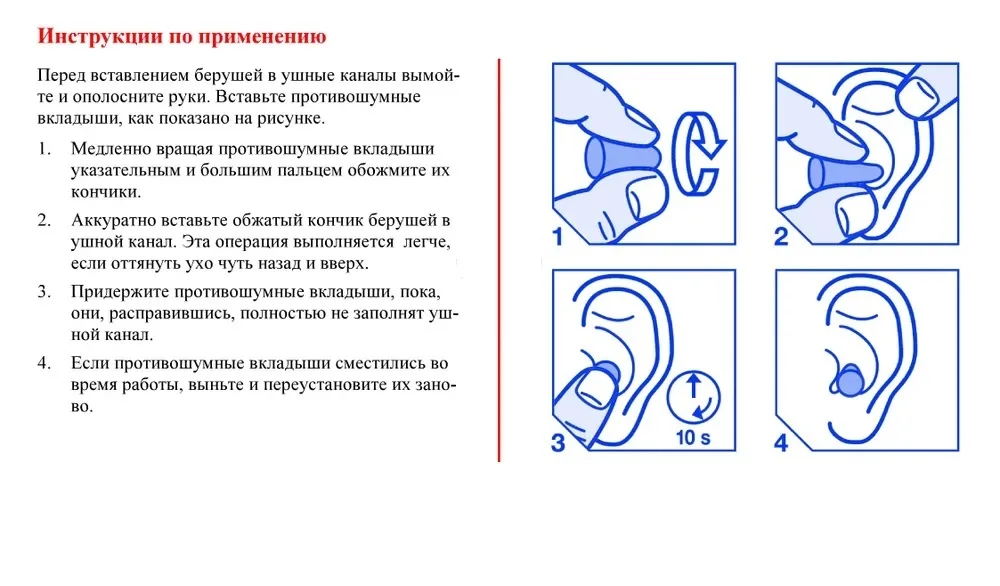 Инструкции по применению

Перед вставлением берушей в ушные каналы вымойте и ополосните руки. Вставьте противошумные вкладыши, как показано на рисунке.

1. Медленно вращая противошумные вкладыши указательным и большим пальцем обожмите их кончики.

2. Аккуратно вставьте обжатый кончик берушей в ушной канал. Эта операция выполняется легче, если оттянуть ухо чуть назад и вверх.

3. Придержите противошумные вкладыши, пока, они, расправившись, полностью не заполнят ушной канал.

4. Если противошумные вкладыши сместились во время работы, выньте и переустановите их заново.

1

2

3

10 s

4