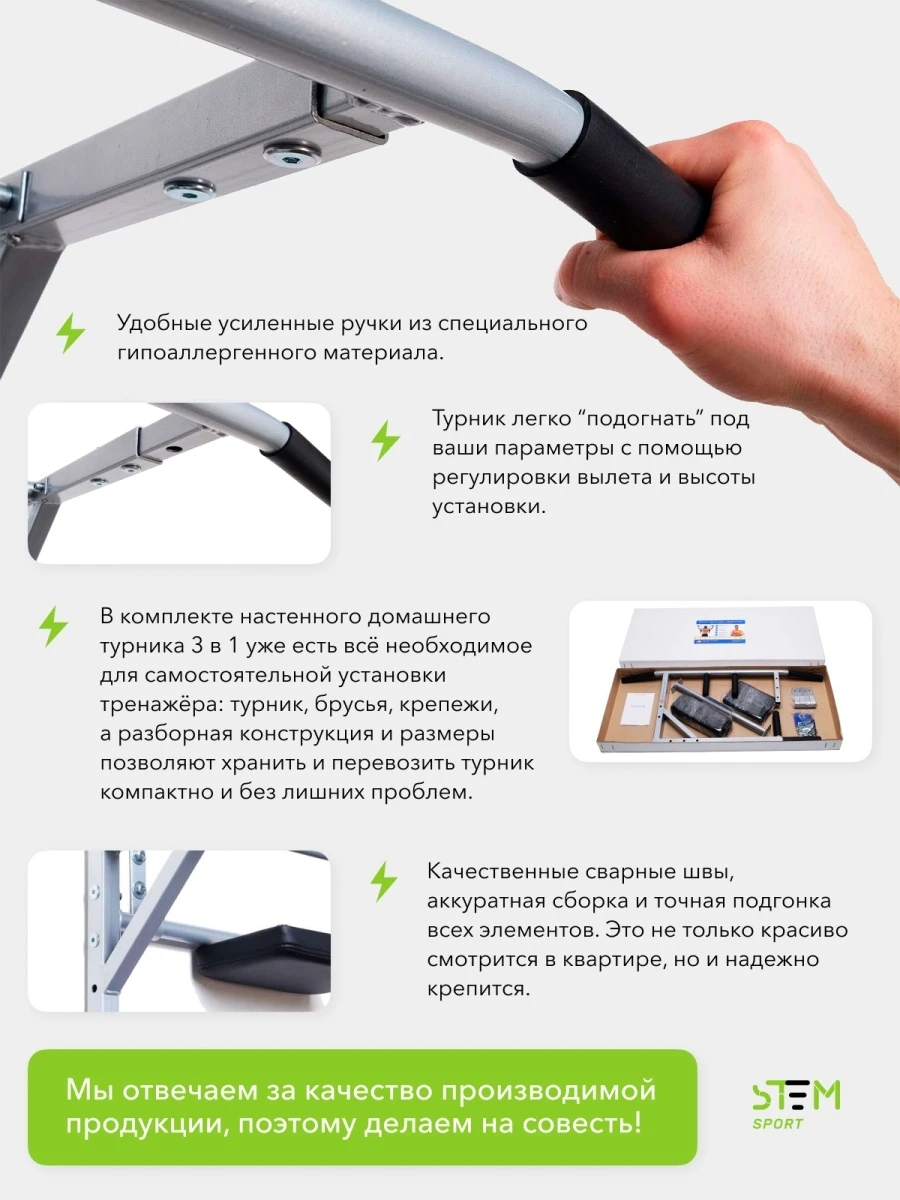 Удобные усиленные ручки из специального гипоаллергенного материала.

Турник легко “подогнать” под ваши параметры с помощью регулировки вылета и высоты установки.

В комплекте настенного домашнего турника 3 в 1 уже есть всё необходимое для самостоятельной установки тренажёра: турник, брусья, крепежи, а разборная конструкция и размеры позволяют хранить и перевозить турник компактно и без лишних проблем.

Качественные сварные швы, аккуратная сборка и точная подгонка всех элементов. Это не только красиво смотрится в квартире, но и надежно крепится.

Мы отвечаем за качество производимой продукции, поэтому делаем на совесть!

STEM SPORT