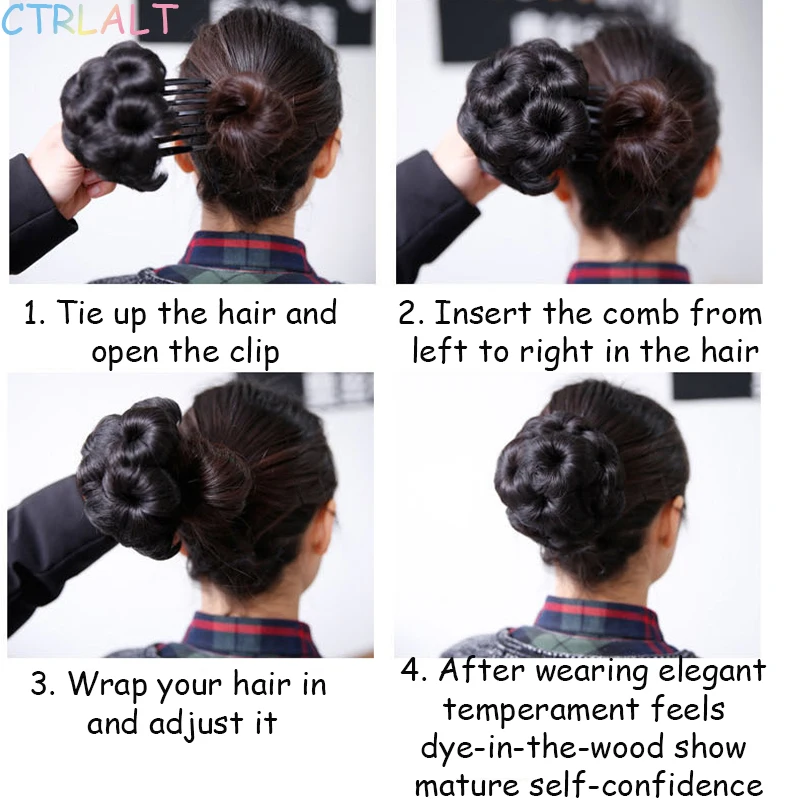 CTRLALT

1. Tie up the hair and open the clip

2. Insert the comb from left to right in the hair

3. Wrap your hair in and adjust it

4. After wearing elegant temperament feels dye-in-the-wood show mature self-confidence