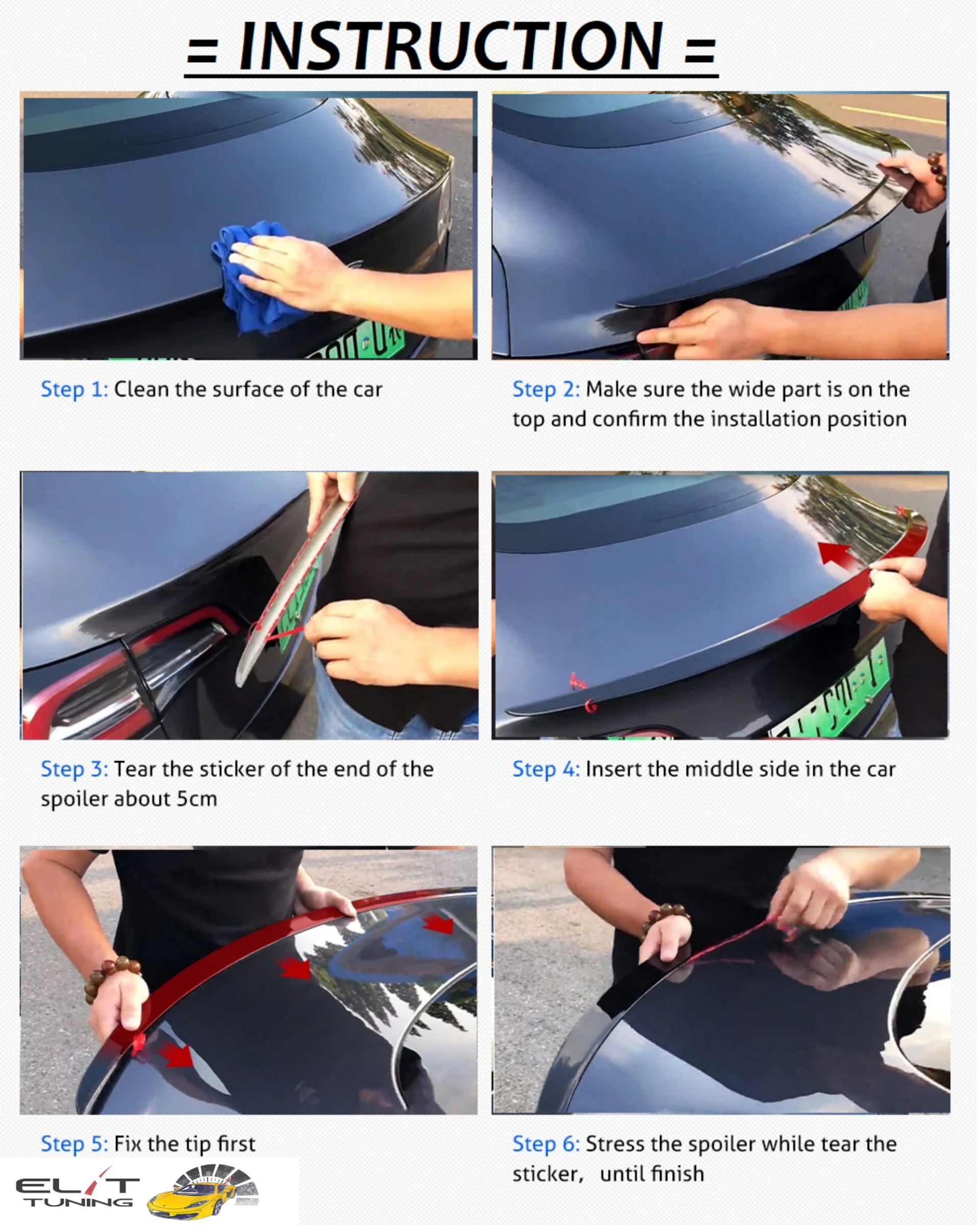 = INSTRUCTION =

Step 1: Clean the surface of the car

Step 2: Make sure the wide part is on the top and confirm the installation position

Step 3: Tear the sticker of the end of the spoiler about 5cm

Step 4: Insert the middle side in the car

Step 5: Fix the tip first

Step 6: Stress the spoiler while tear the sticker, until finish

ELIT TUNING