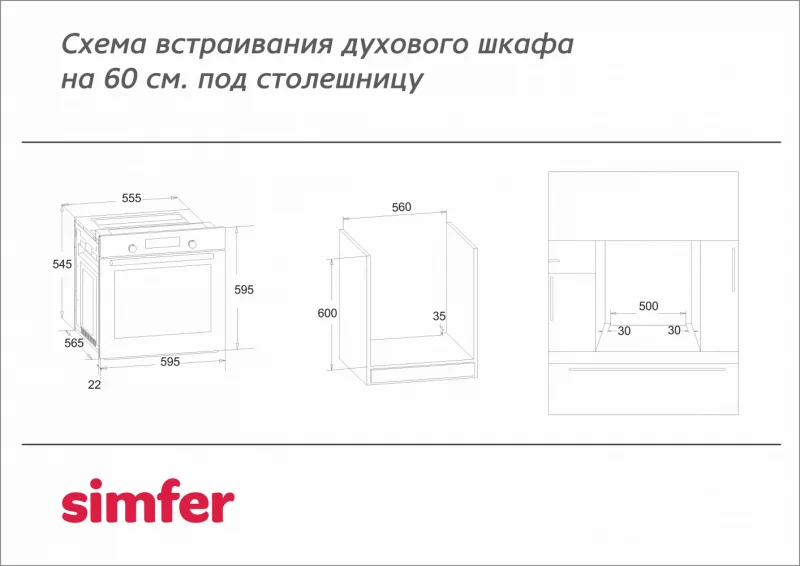 Схема встраивания духового шкафа на 60 см. под столешницу

555
545
595
565
595
22

560
600
35

500
30
30

simfer