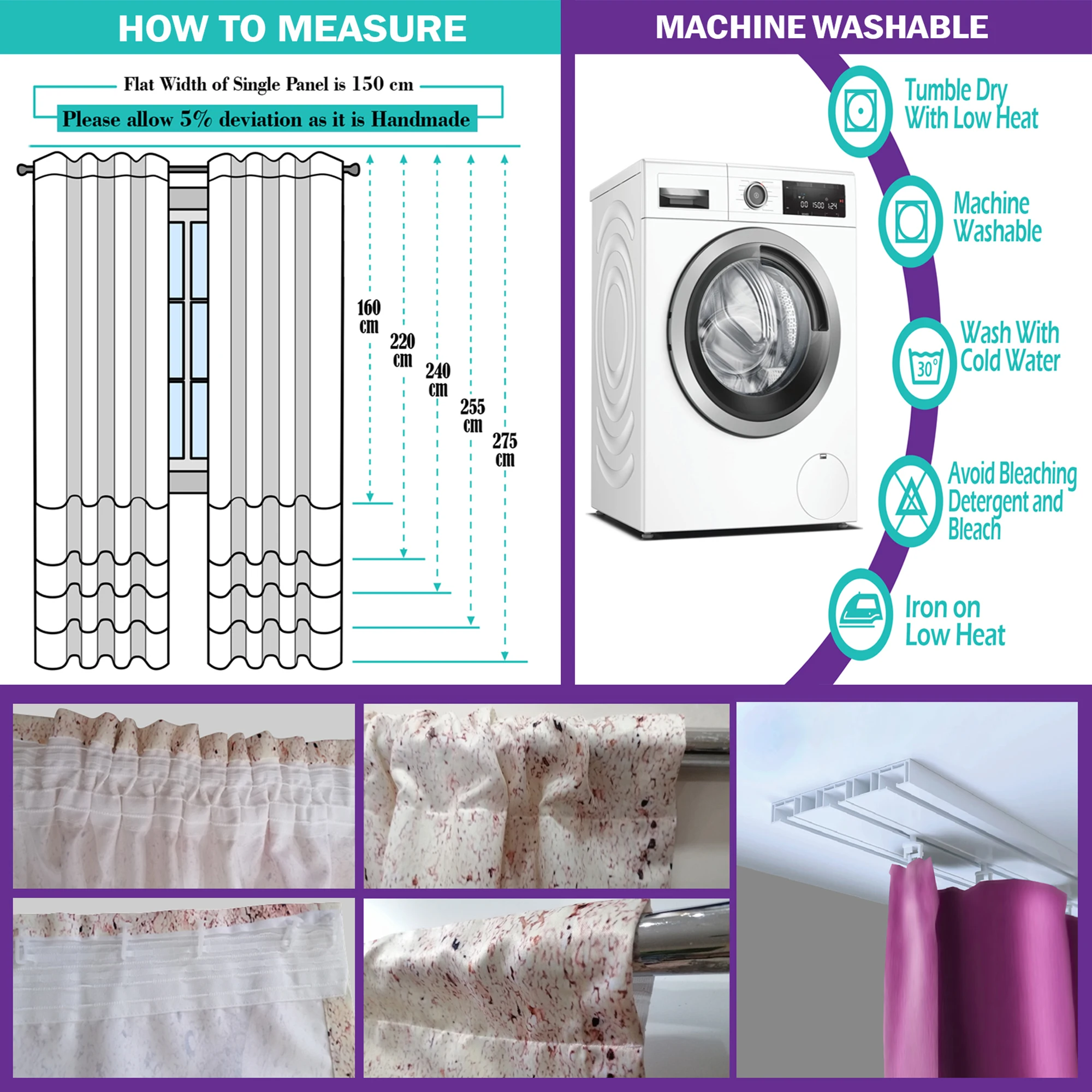 HOW TO MEASURE

Flat Width of Single Panel is 150 cm

Please allow 5% deviation as it is Handmade

160 cm

220 cm

240 cm

255 cm

275 cm

MACHINE WASHABLE

Tumble Dry With Low Heat

Machine Washable

30°

Wash With Cold Water

Avoid Bleaching Detergent and Bleach

Iron on Low Heat