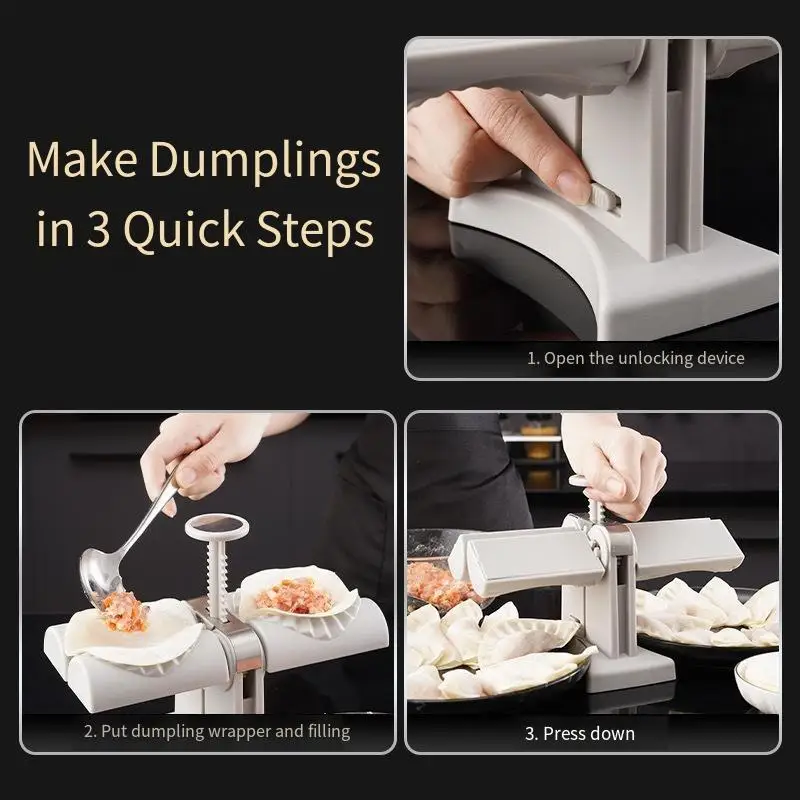 Make Dumplings in 3 Quick Steps

1. Open the unlocking device

2. Put dumpling wrapper and filling

3. Press down