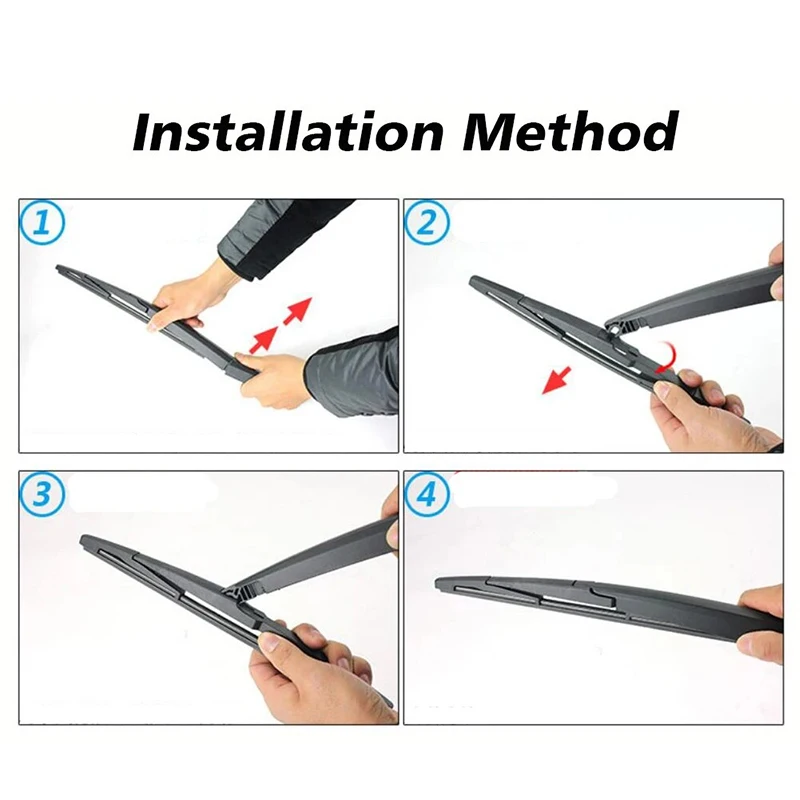 Installation Method

1

2

3

4