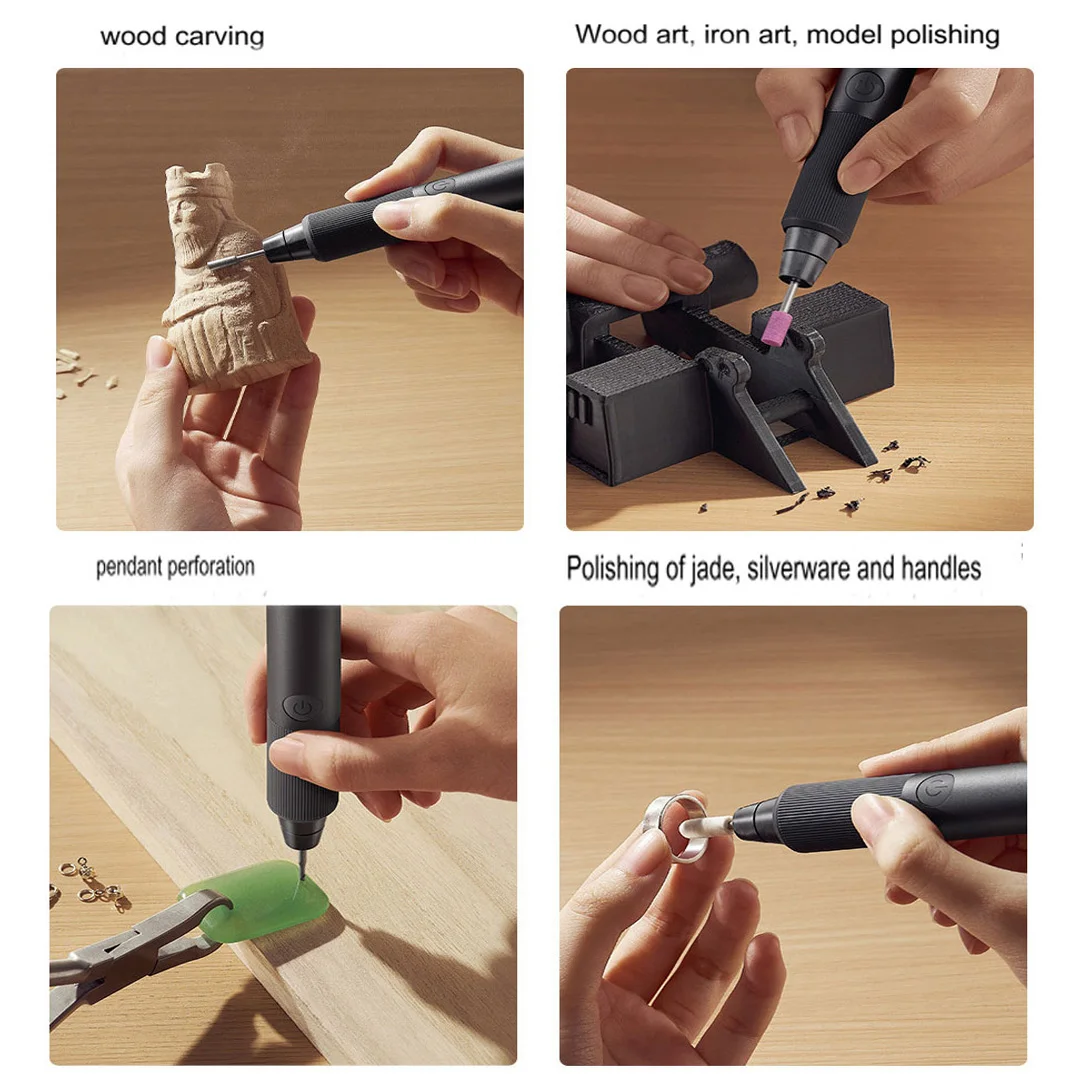 wood carving

Wood art, iron art, model polishing

pendant perforation

Polishing of jade, silverware and handles