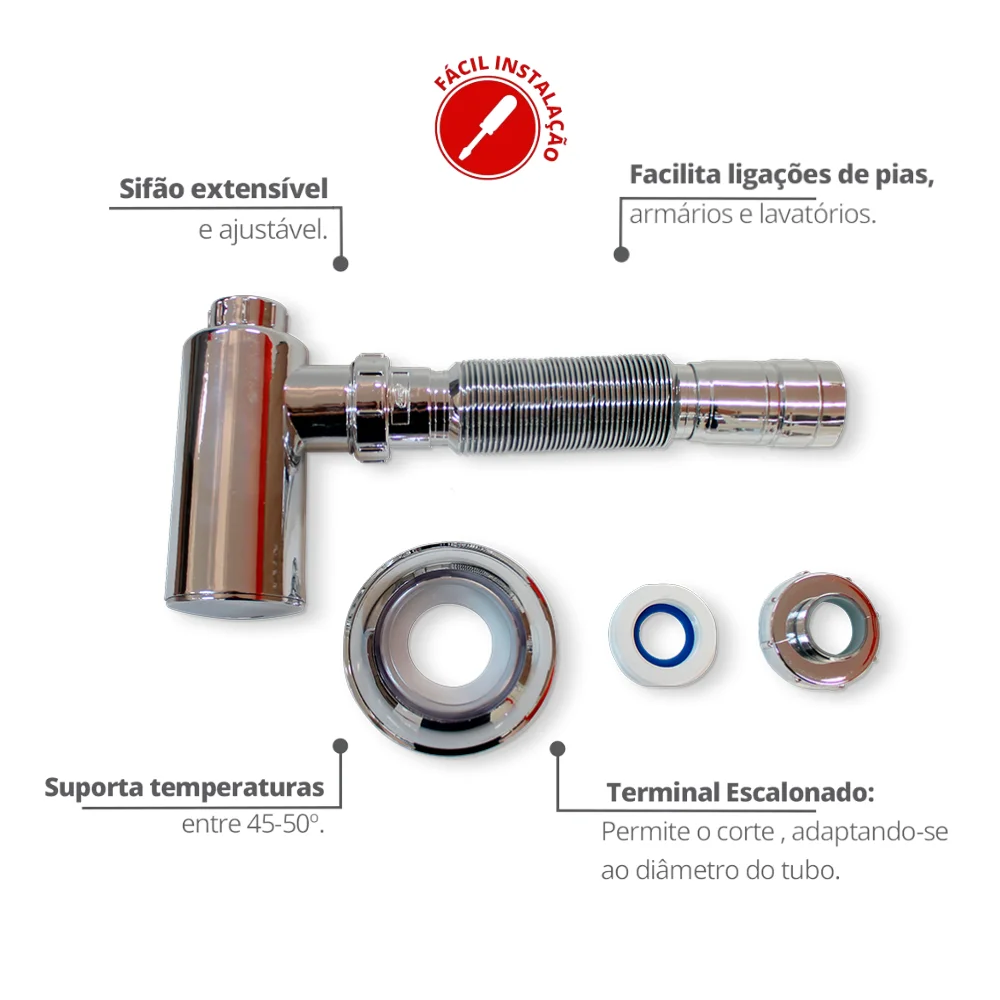 FÁCIL INSTALAÇÃO

Sifão extensível
e ajustável.

Facilita ligações de pias,
armários e lavatórios.

Suporta temperaturas
entre 45-50º.

Terminal Escalonado:
Permite o corte , adaptando-se ao diâmetro do tubo.