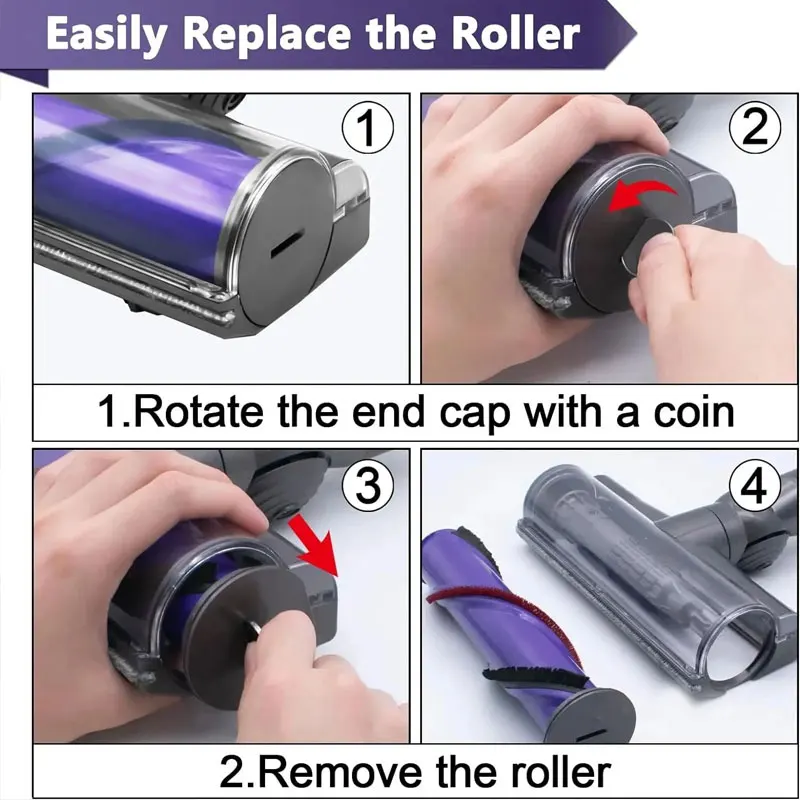 Easily Replace the Roller

1

2

1.Rotate the end cap with a coin

3

4

2.Remove the roller