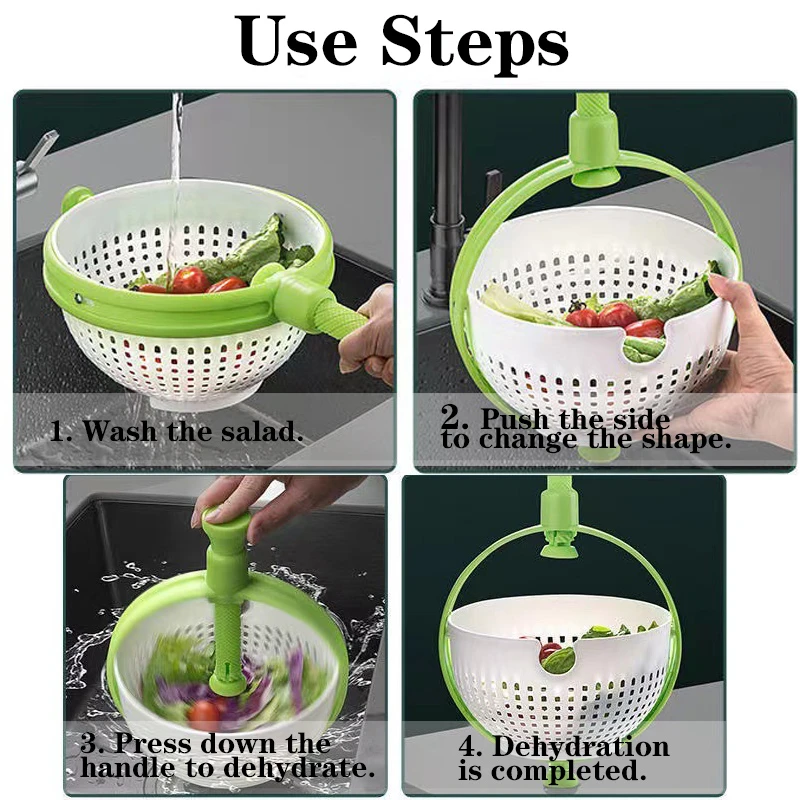 Use Steps

1. Wash the salad.

2. Push the side to change the shape.

3. Press down the handle to dehydrate.

4. Dehydration is completed.