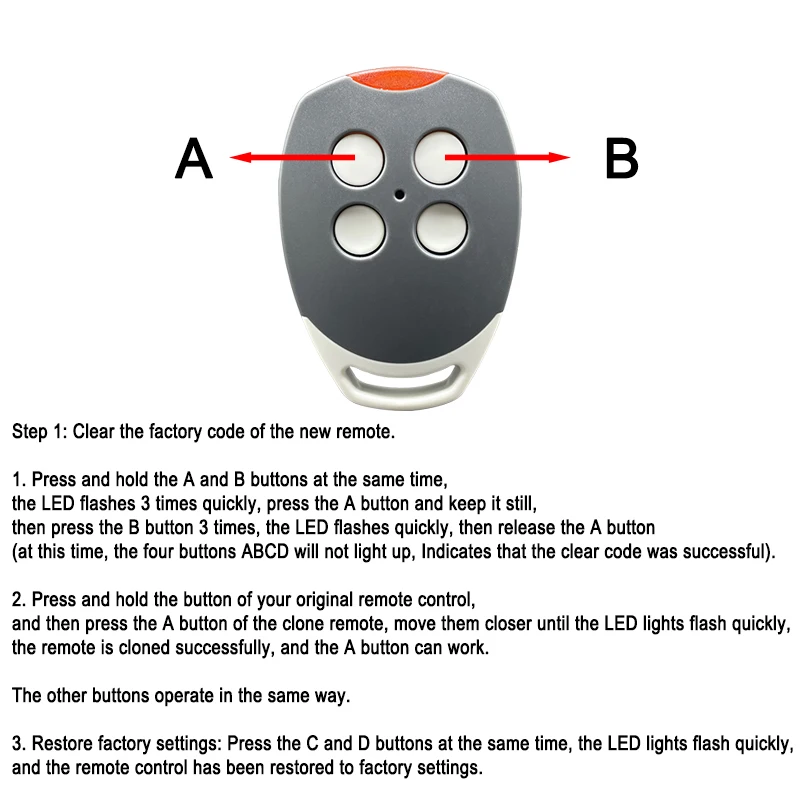 A

B

Step 1: Clear the factory code of the new remote.

1. Press and hold the A and B buttons at the same time, the LED flashes 3 times quickly, press the A button and keep it still, then press the B button 3 times, the LED flashes quickly, then release the A button (at this time, the four buttons ABCD will not light up, Indicates that the clear code was successful).

2. Press and hold the button of your original remote control, and then press the A button of the clone remote, move them closer until the LED lights flash quickly, the remote is cloned successfully, and the A button can work.

The other buttons operate in the same way.

3. Restore factory settings: Press the C and D buttons at the same time, the LED lights flash quickly, and the remote control has been restored to factory settings.