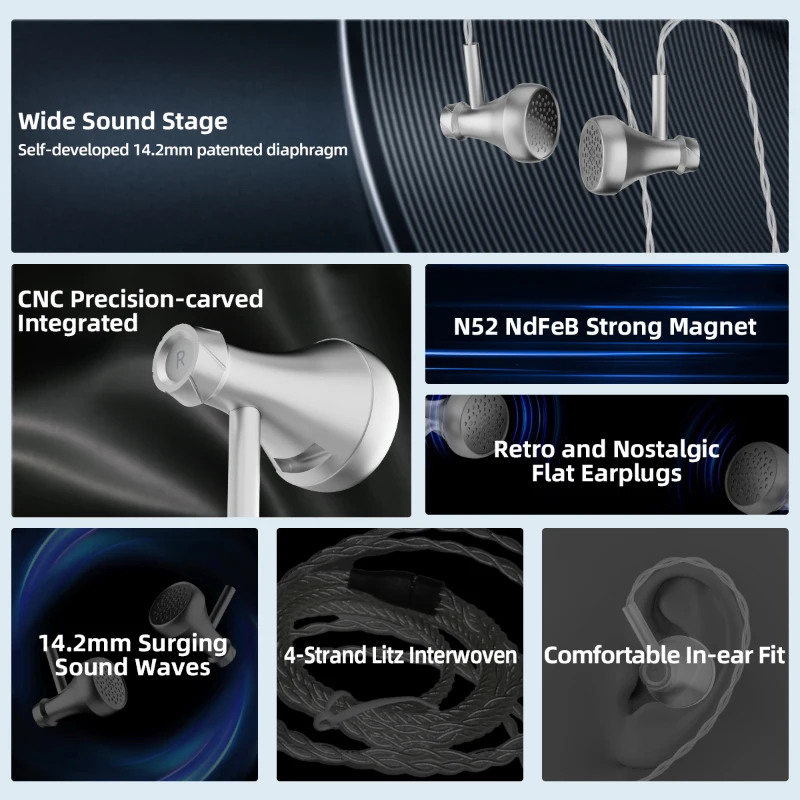 Wide Sound Stage
Self-developed 14.2mm patented diaphragm

CNC Precision-carved Integrated

R

N52 NdFeB Strong Magnet

Retro and Nostalgic Flat Earplugs

14.2mm Surging Sound Waves

4-Strand Litz Interwoven

Comfortable In-ear Fit