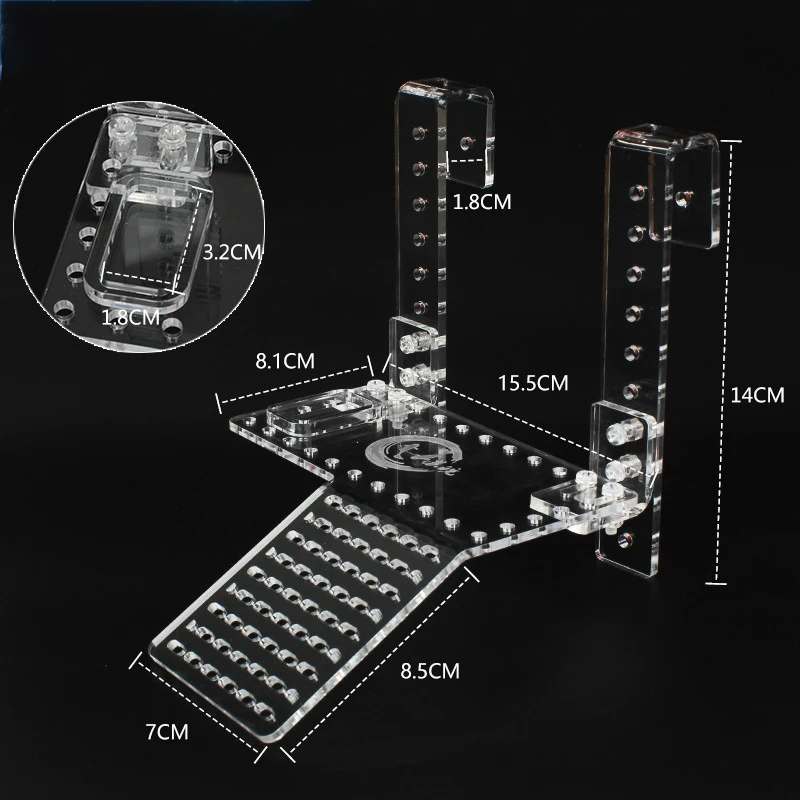 3.2CM
1.8CM
1.8CM
8.1CM
15.5CM
14CM
8.5CM
7CM