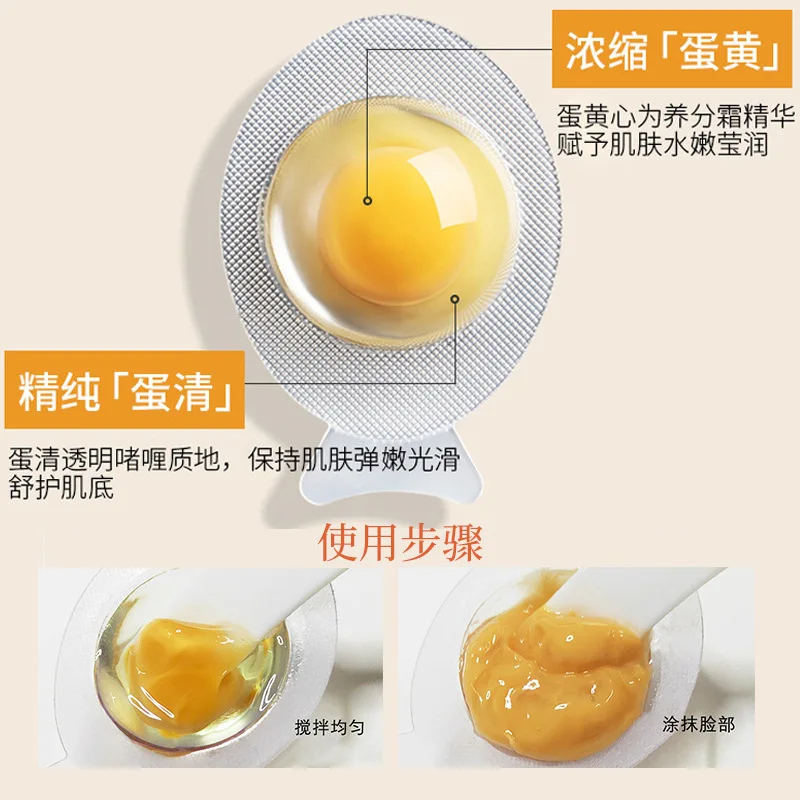 浓缩「蛋黄」

蛋黄心为养分霜精华
赋予肌肤水嫩莹润

精纯「蛋清」

蛋清透明啫喱质地，保持肌肤弹嫩光滑
舒护肌底

使用步骤

搅拌均匀

涂抹脸部