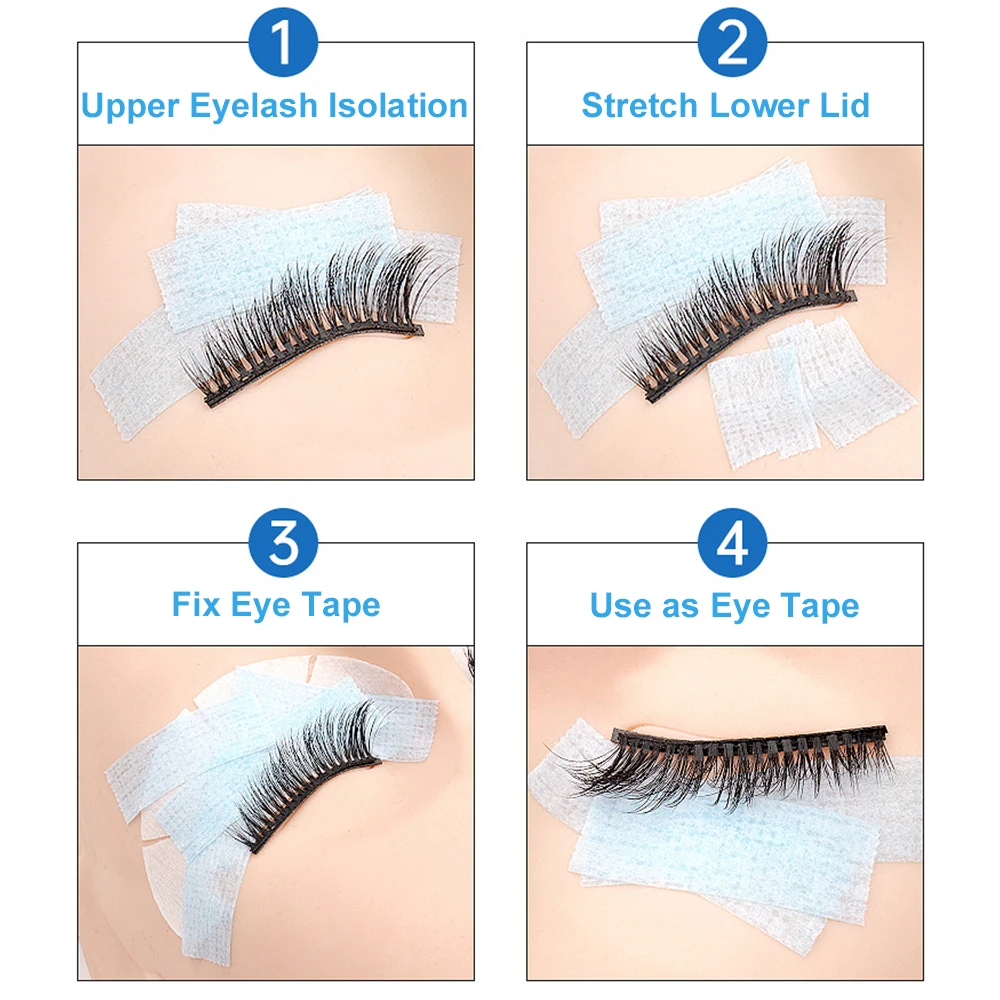 1
Upper Eyelash Isolation

2
Stretch Lower Lid

3
Fix Eye Tape

4
Use as Eye Tape