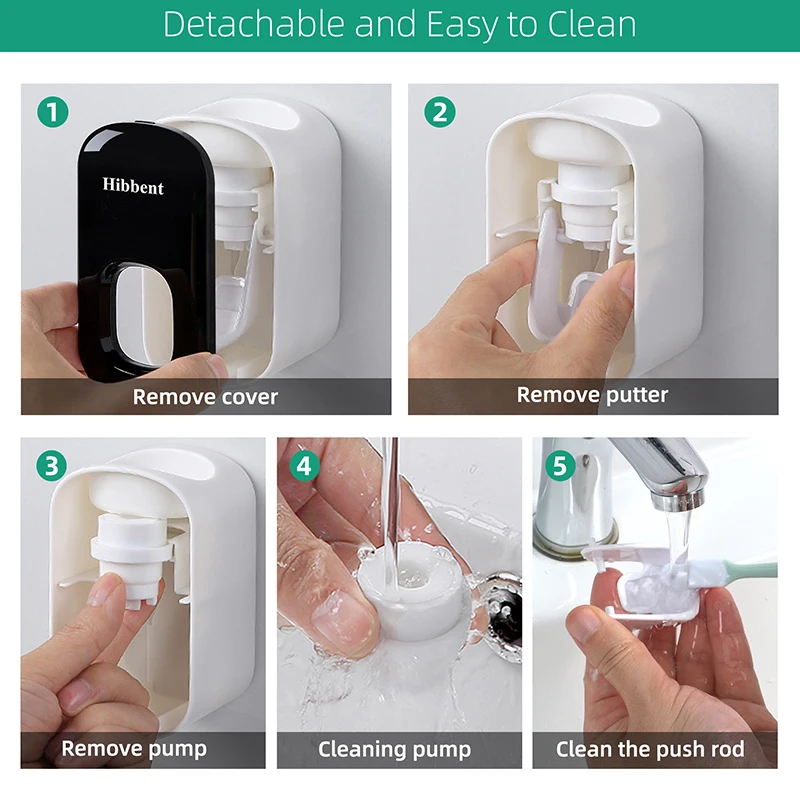 Detachable and Easy to Clean

1
Hibbent
Remove cover

2
Remove putter

3
Remove pump

4
Cleaning pump

5
Clean the push rod