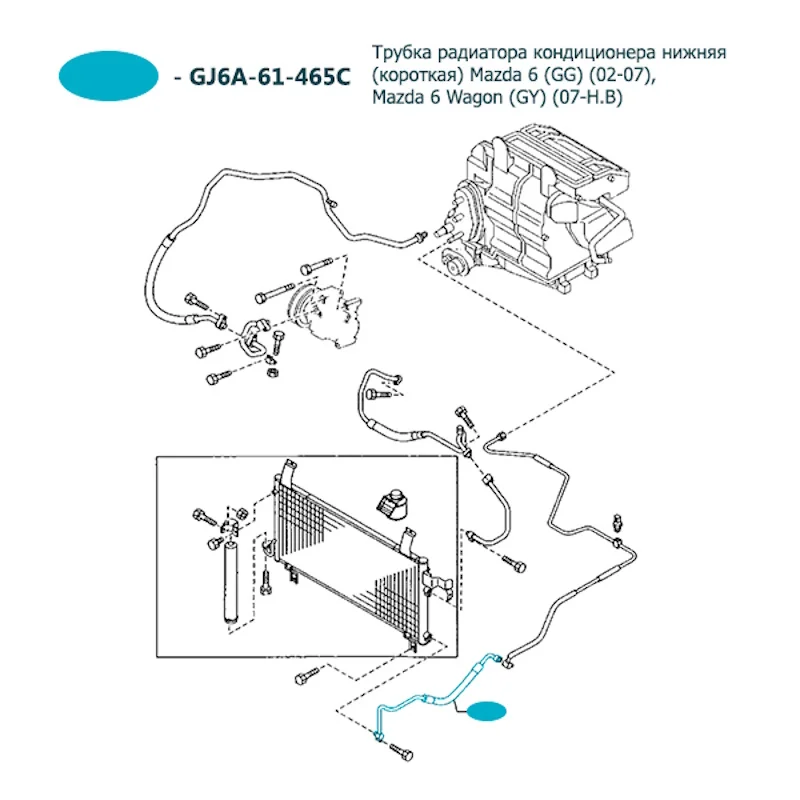 - GJ6A-61-465C

Трубка радиатора кондиционера нижняя (короткая) Mazda 6 (GG) (02-07), Mazda 6 Wagon (GY) (07-Н.В)