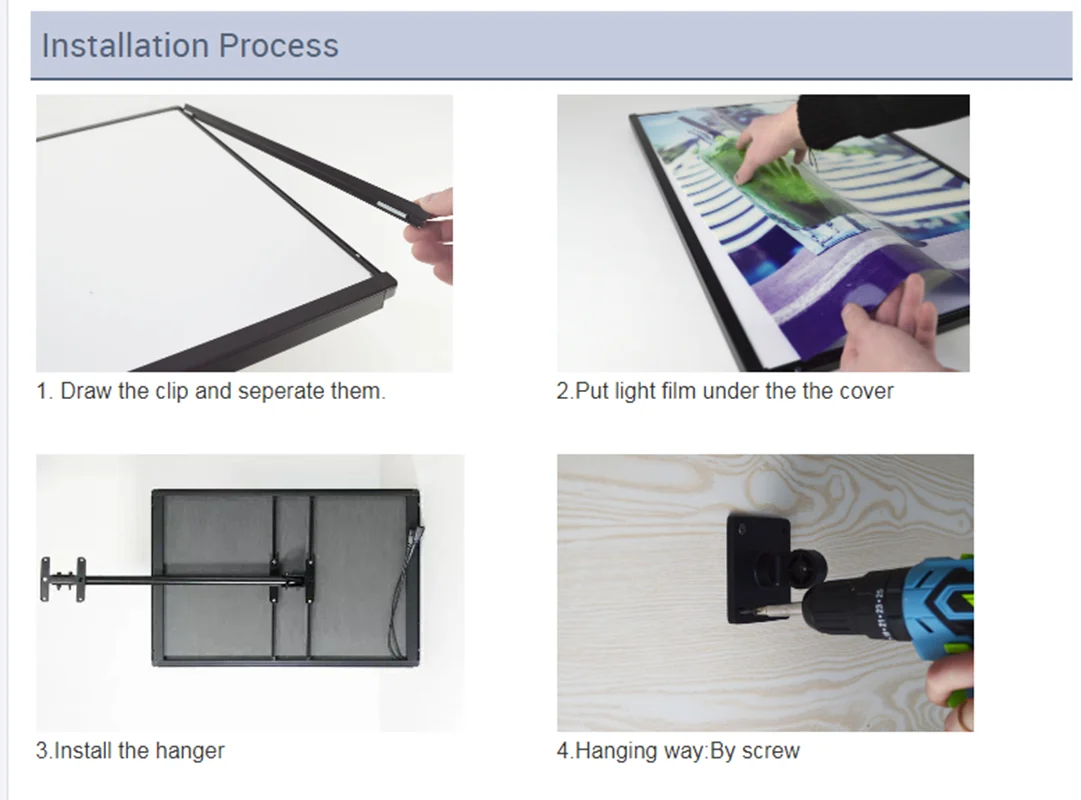 Installation Process

1. Draw the clip and seperate them.

2.Put light film under the the cover

3.Install the hanger

4.Hanging way:By screw