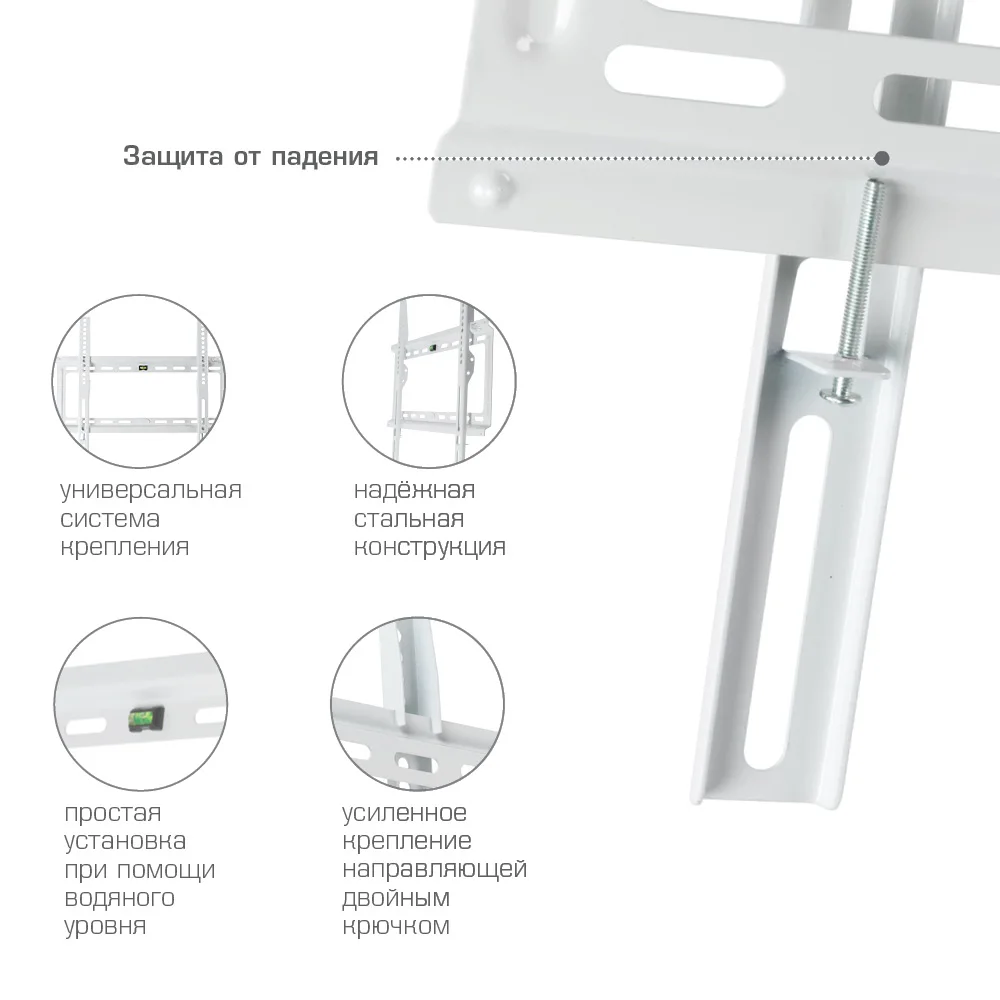 Защита от падения

универсальная система крепления

надёжная стальная конструкция

простая установка при помощи водяного уровня

усиленное крепление направляющей двойным крючком