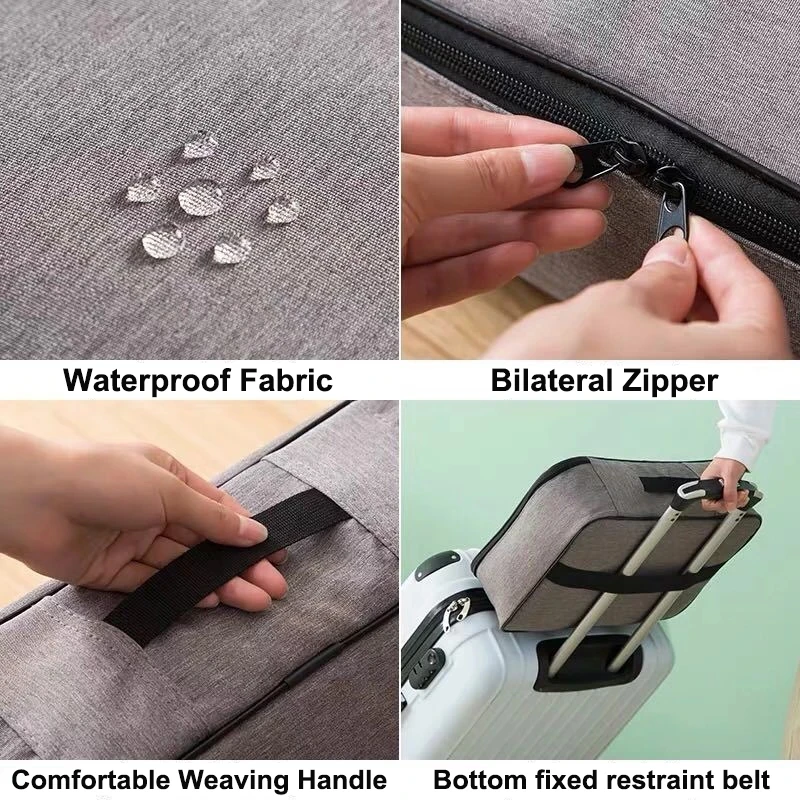 Waterproof Fabric

Bilateral Zipper

Comfortable Weaving Handle

Bottom fixed restraint belt