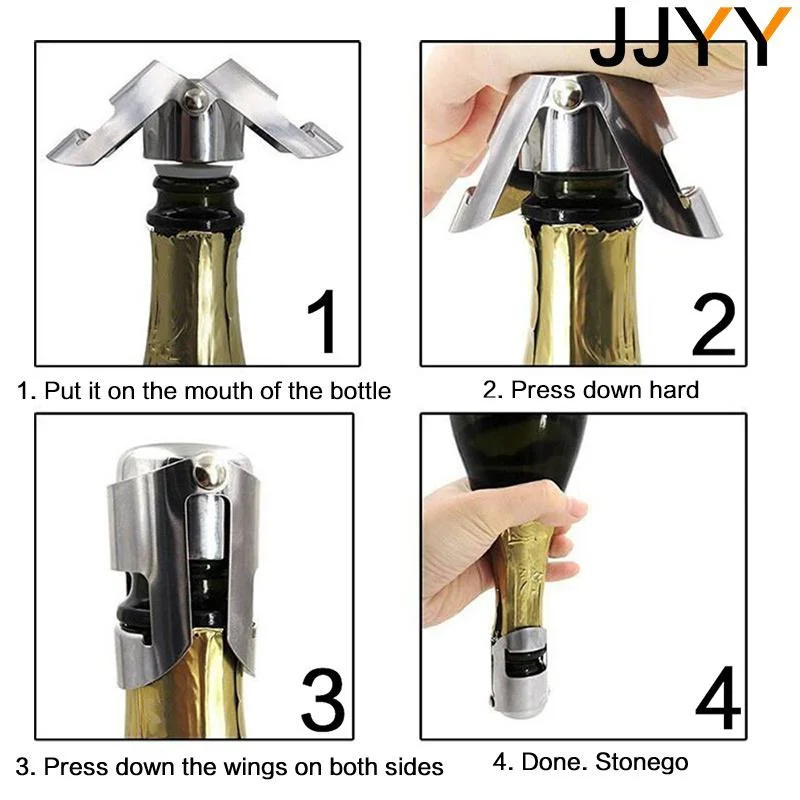 JJYY

1

1. Put it on the mouth of the bottle

2

2. Press down hard

3

3. Press down the wings on both sides

4

4. Done. Stonego