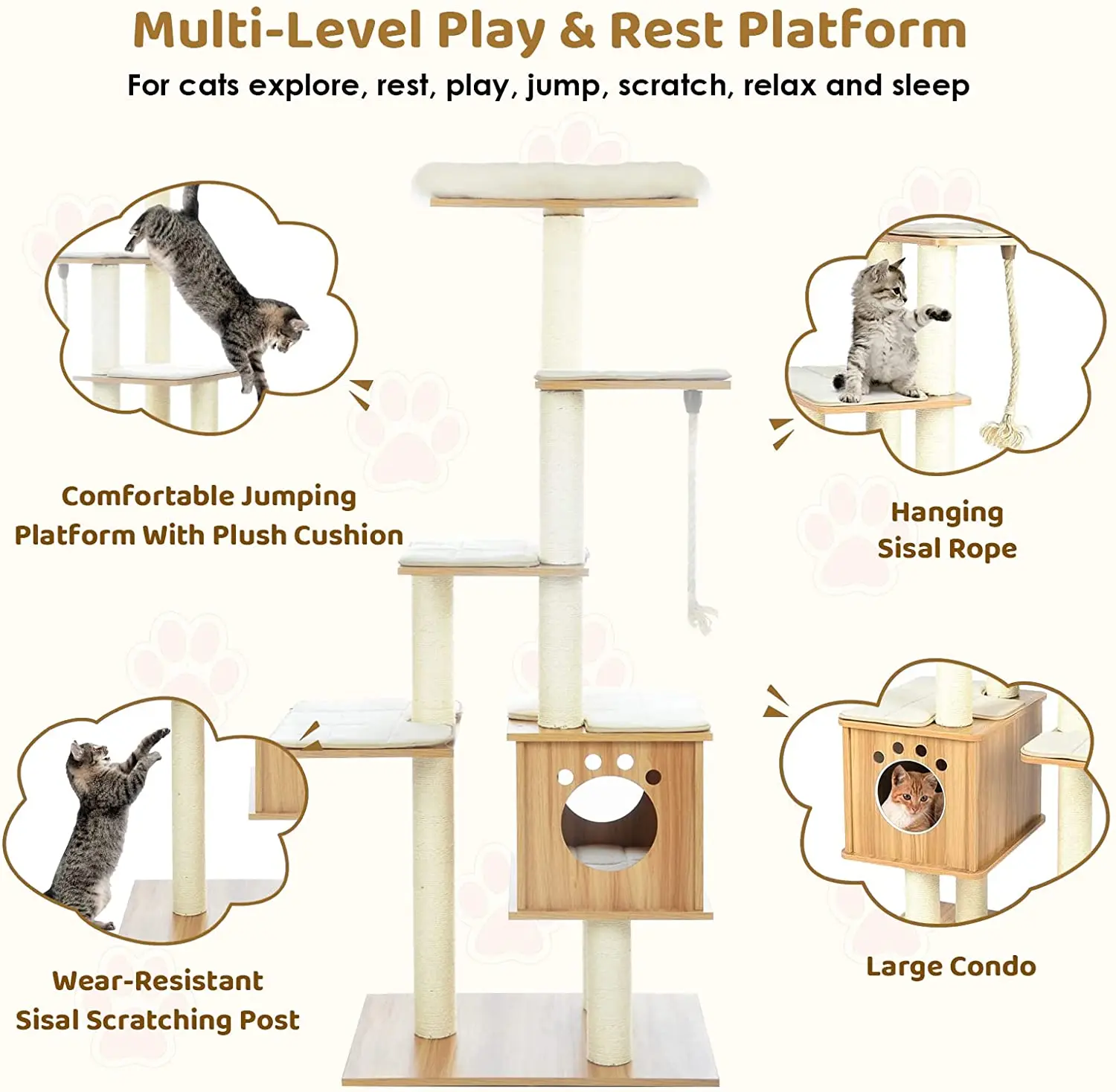 Multi-Level Play & Rest Platform

For cats explore, rest, play, jump, scratch, relax and sleep

Comfortable Jumping Platform With Plush Cushion

Hanging Sisal Rope

Wear-Resistant Sisal Scratching Post

Large Condo