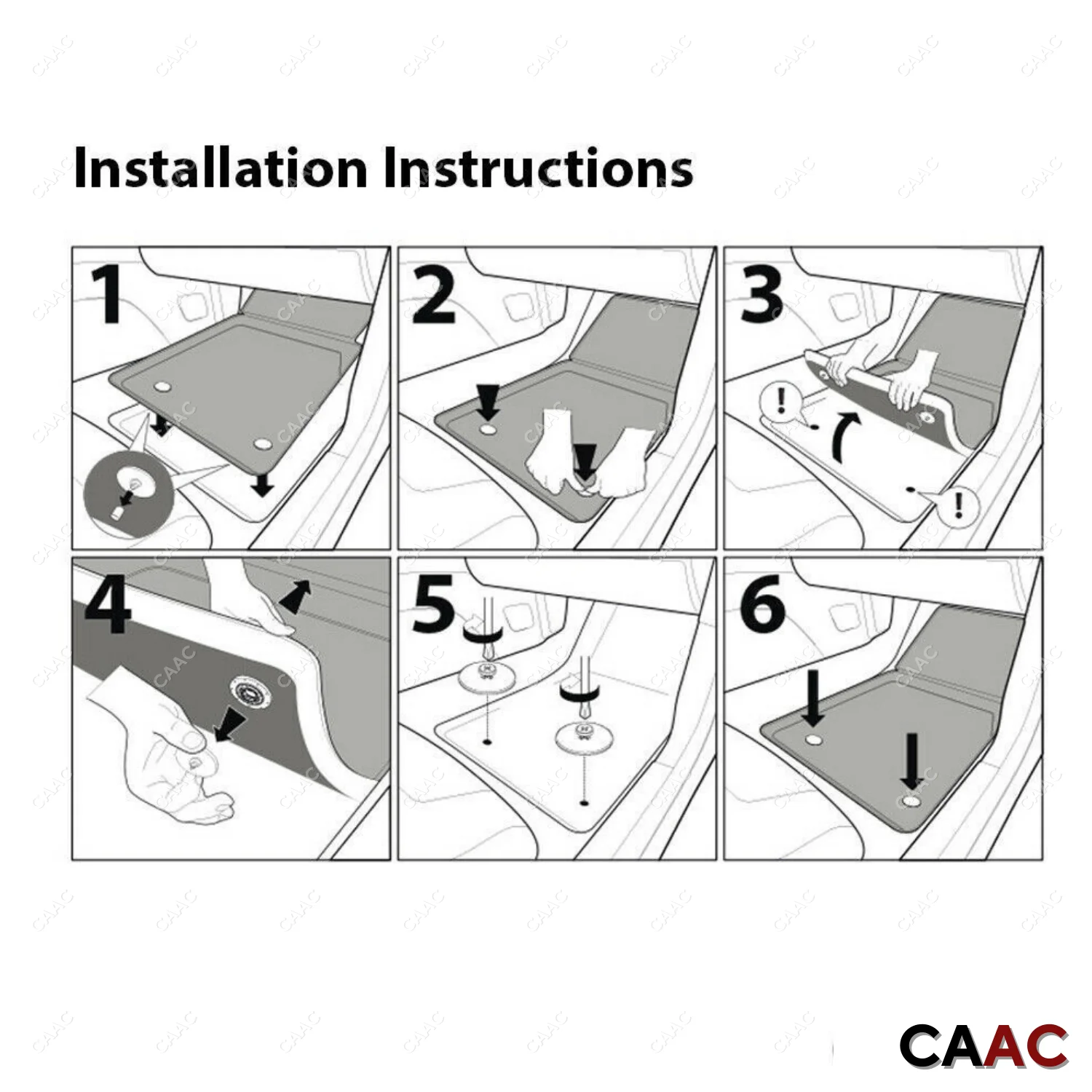 Installation Instructions

1

2

3

!

!

4

5

6

CAAC