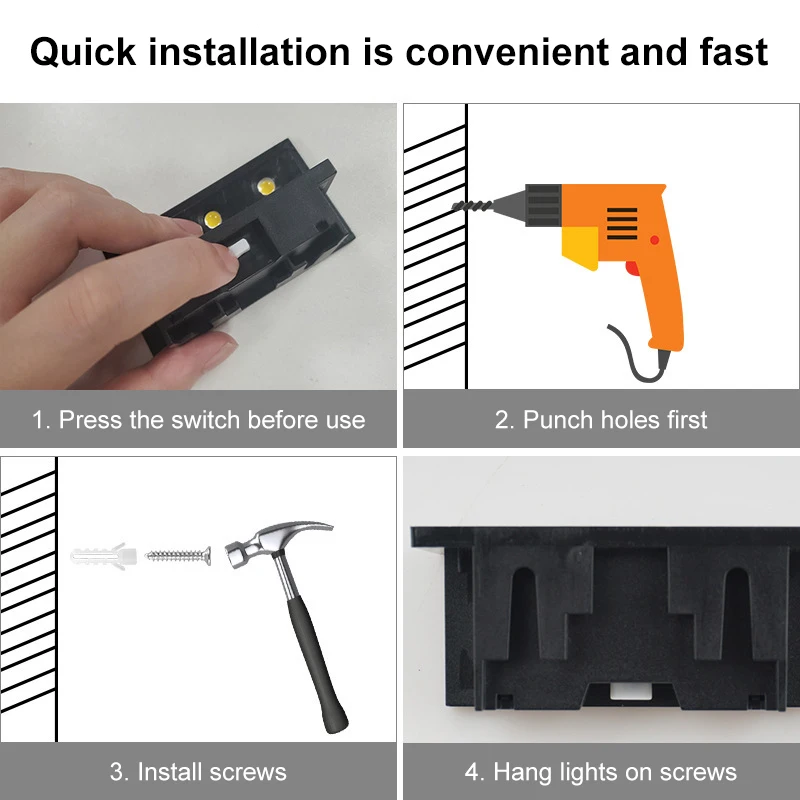 Quick installation is convenient and fast

1. Press the switch before use

2. Punch holes first

3. Install screws

4. Hang lights on screws