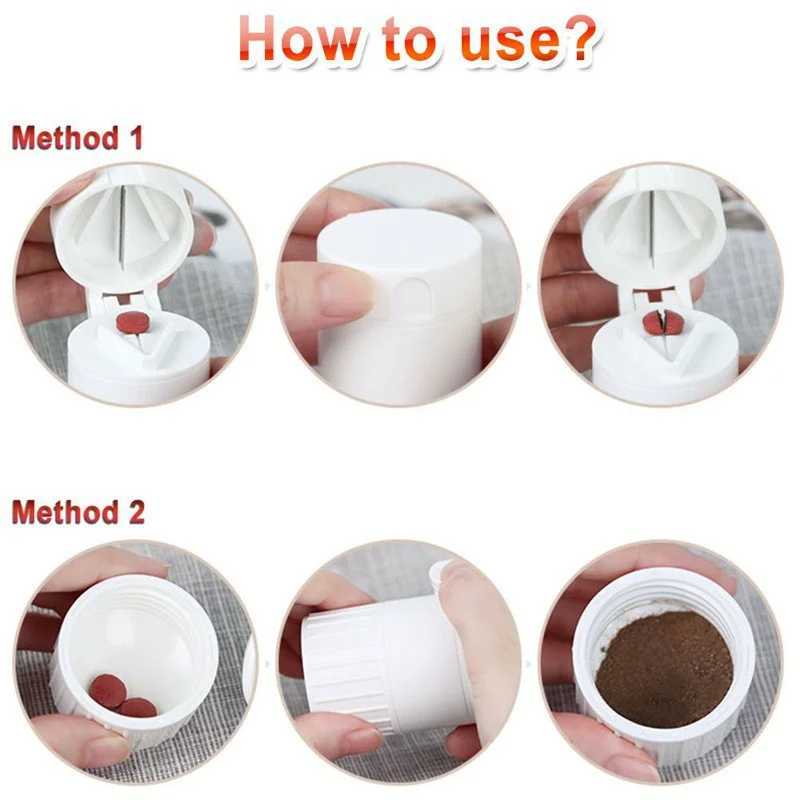 How to use?

Method 1

Method 2