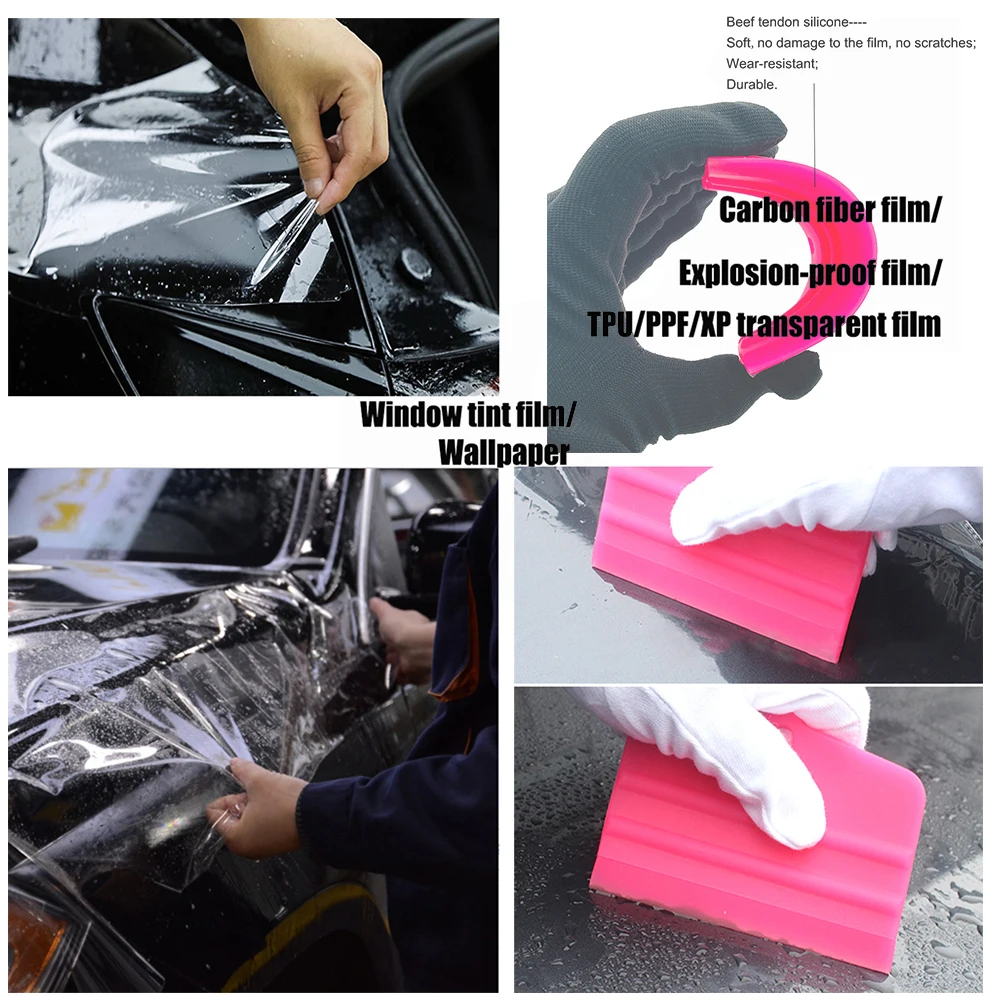 Beef tendon silicone----
Soft, no damage to the film, no scratches;
Wear-resistant;
Durable.

Carbon fiber film/
Explosion-proof film/
TPU/PPF/XP transparent film

Window tint film/
Wallpaper