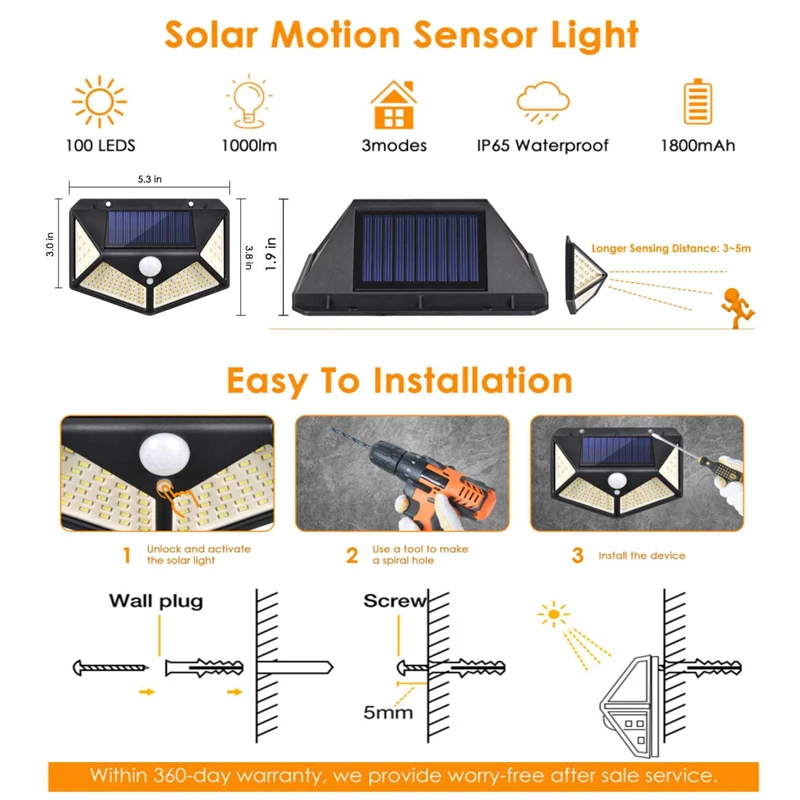 Solar Motion Sensor Light

100 LEDS

1000lm

3modes

IP65 Waterproof

1800mAh

5.3 in

3.0 in

3.8 in

1.9 in

Longer Sensing Distance: 3~5m

Easy To Installation

1 Unlock and activate the solar light

2 Use a tool to make a spiral hole

3 Install the device

Wall plug

Screw

5mm

Within 360-day warranty, we provide worry-free after sale service.