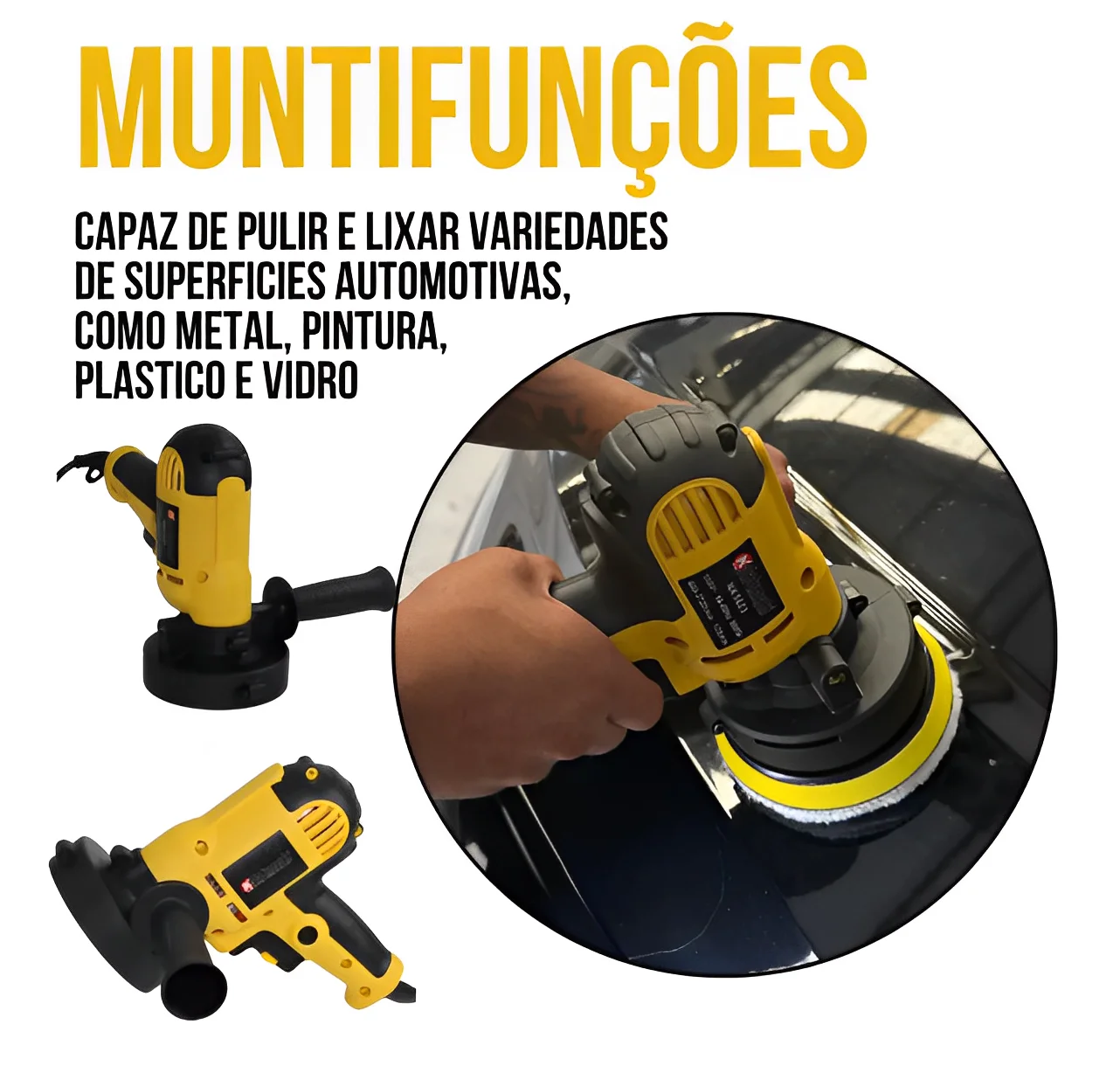 MUNTIFUNÇÕES

CAPAZ DE PULIR E LIXAR VARIEDADES DE SUPERFICIES AUTOMOTIVAS, COMO METAL, PINTURA, PLASTICO E VIDRO