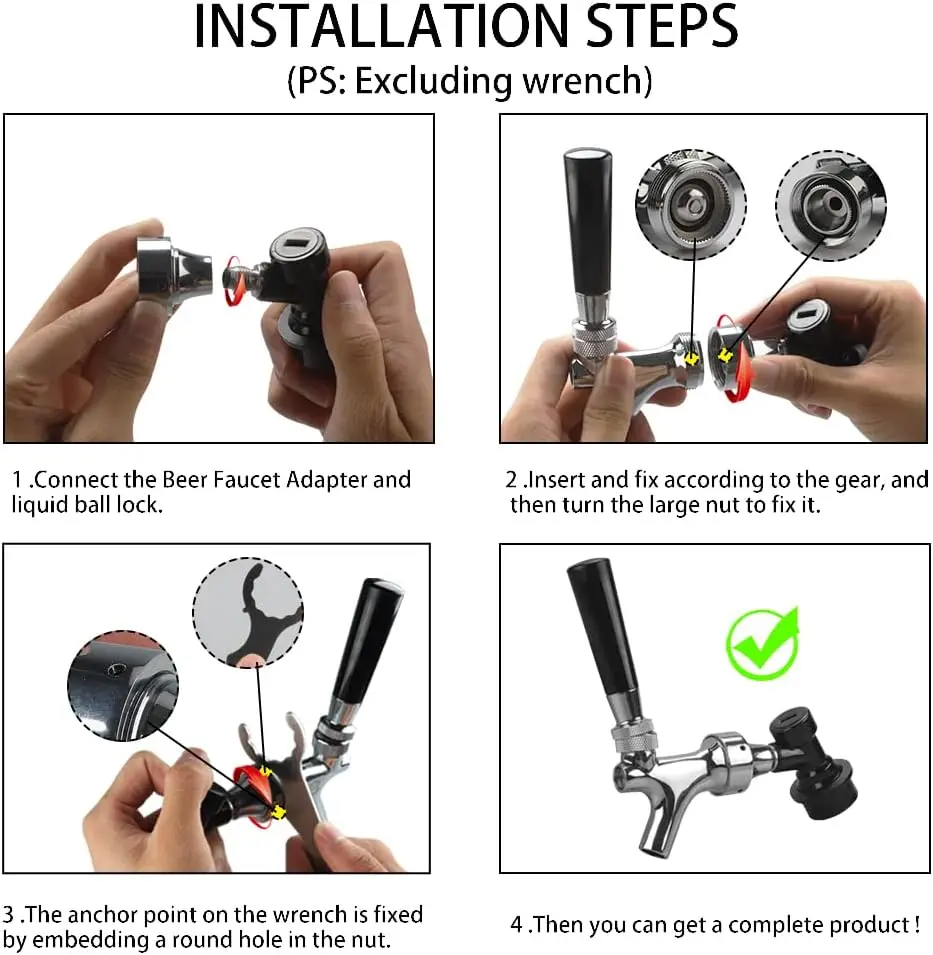 INSTALLATION STEPS
(PS: Excluding wrench)

1 .Connect the Beer Faucet Adapter and liquid ball lock.

2 .Insert and fix according to the gear, and then turn the large nut to fix it.

3 .The anchor point on the wrench is fixed by embedding a round hole in the nut.

4 .Then you can get a complete product !