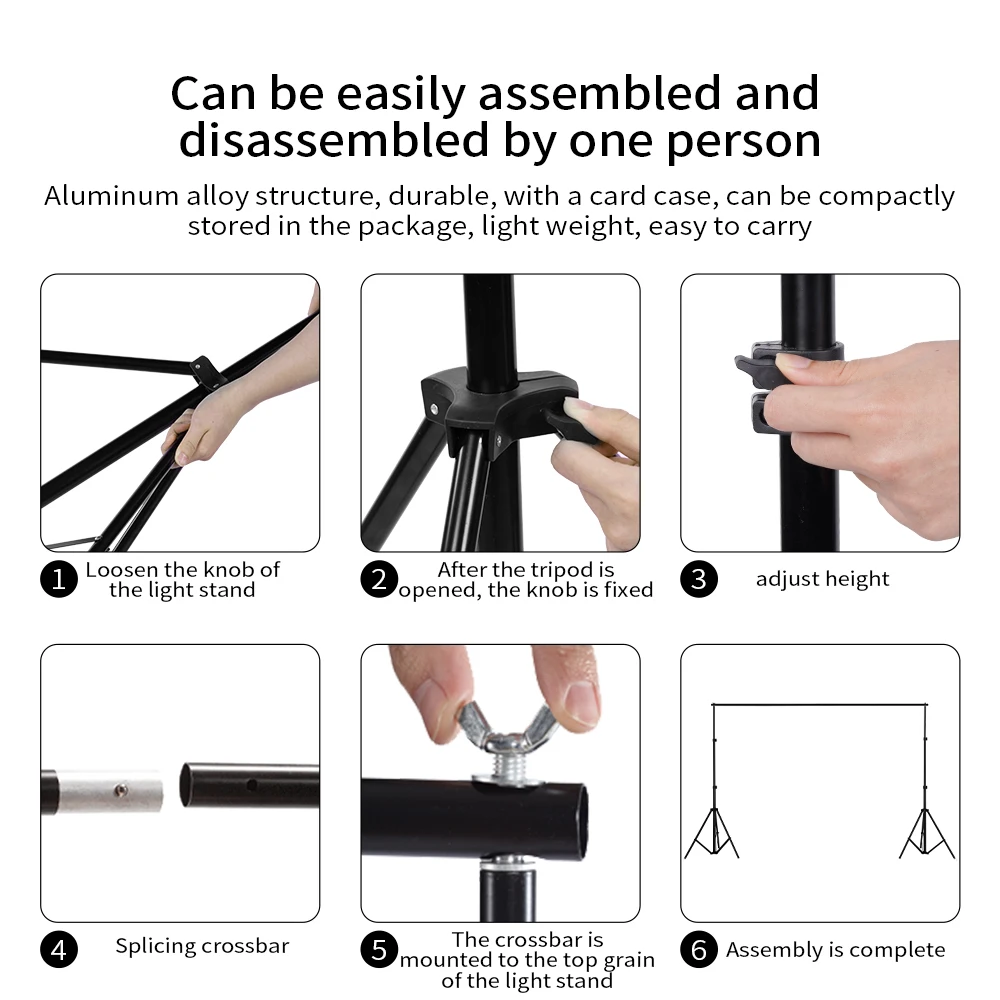 Can be easily assembled and disassembled by one person

Aluminum alloy structure, durable, with a card case, can be compactly stored in the package, light weight, easy to carry

1 Loosen the knob of the light stand

2 After the tripod is opened, the knob is fixed

3 adjust height

4 Splicing crossbar

5 The crossbar is mounted to the top grain of the light stand

6 Assembly is complete