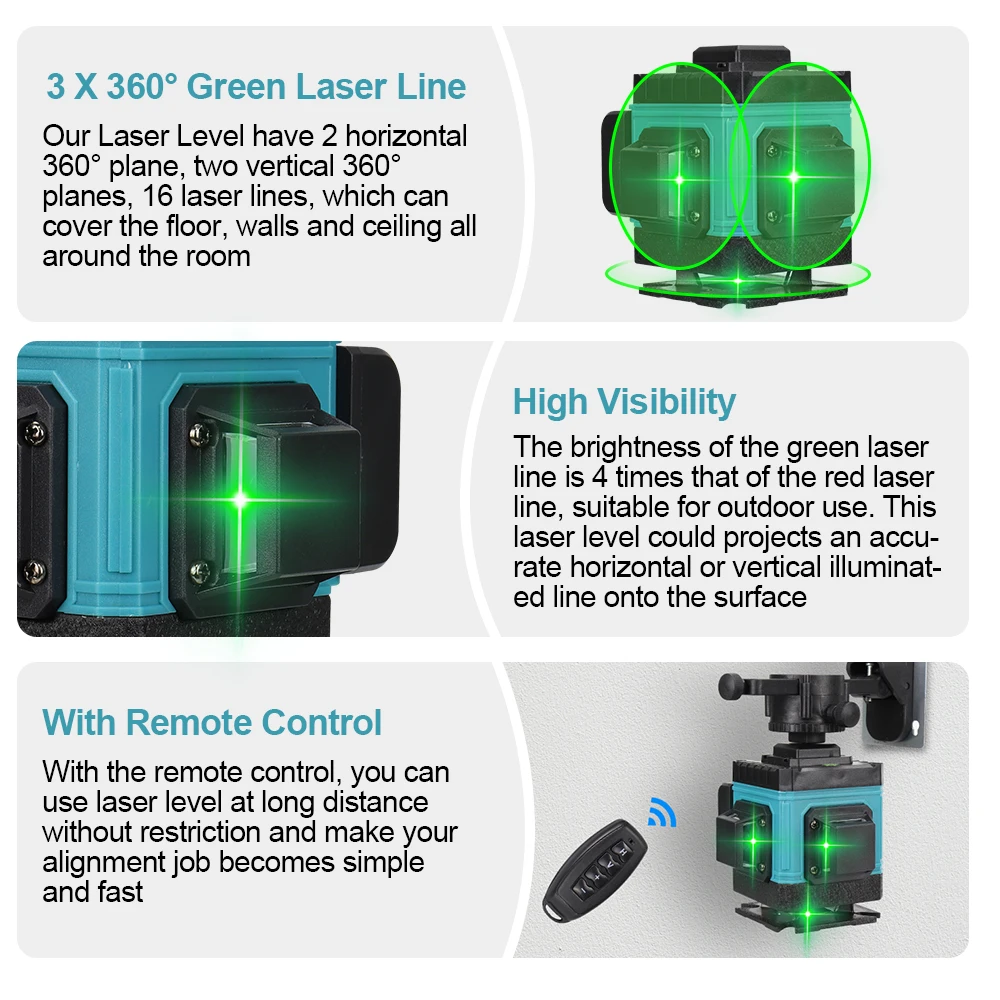 3 X 360° Green Laser Line

Our Laser Level have 2 horizontal 360° plane, two vertical 360° planes, 16 laser lines, which can cover the floor, walls and ceiling all around the room

High Visibility

The brightness of the green laser line is 4 times that of the red laser line, suitable for outdoor use. This laser level could projects an accurate horizontal or vertical illuminated line onto the surface

With Remote Control

With the remote control, you can use laser level at long distance without restriction and make your alignment job becomes simple and fast