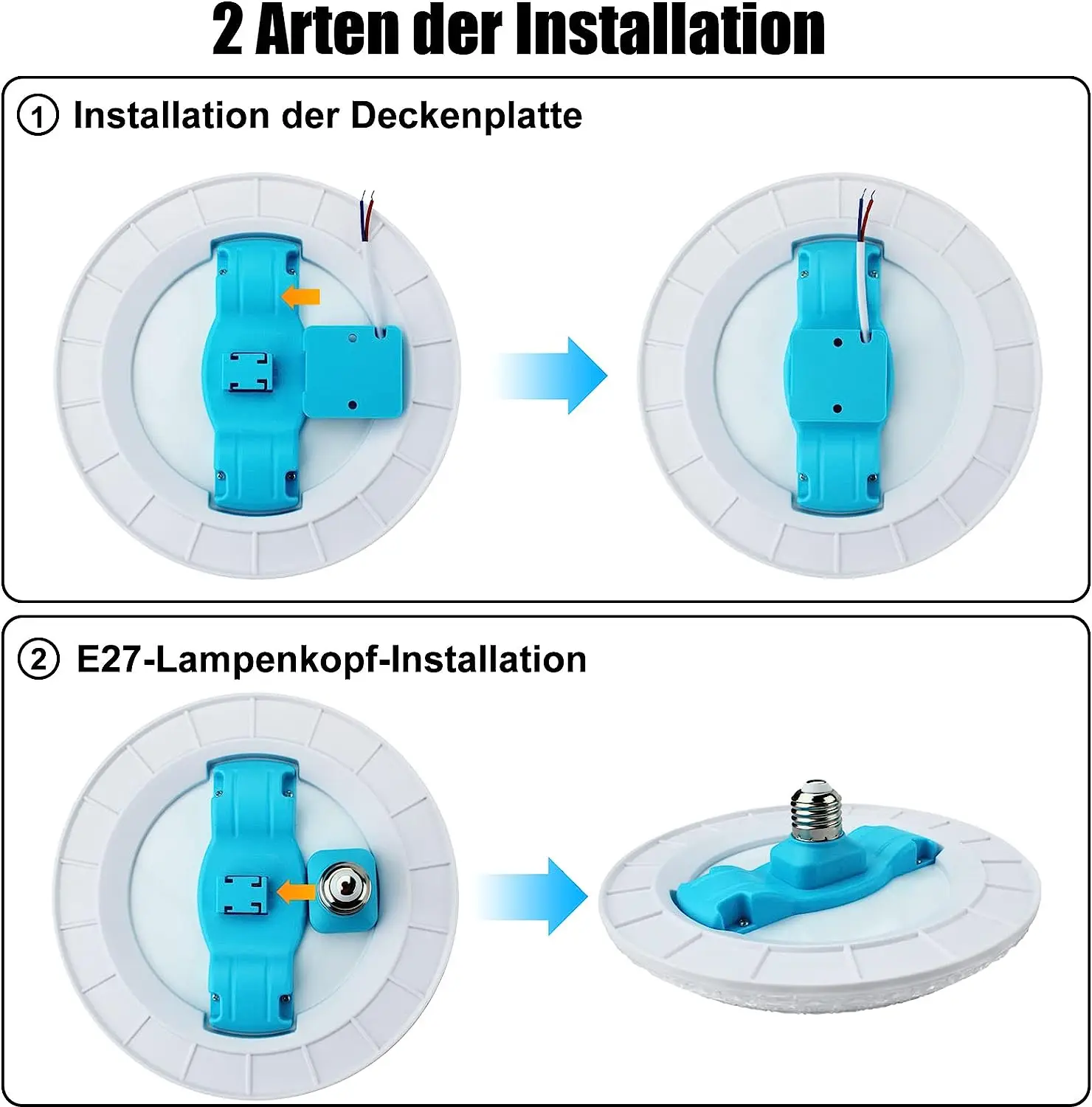 2 Arten der Installation

① Installation der Deckenplatte

② E27-Lampenkopf-Installation