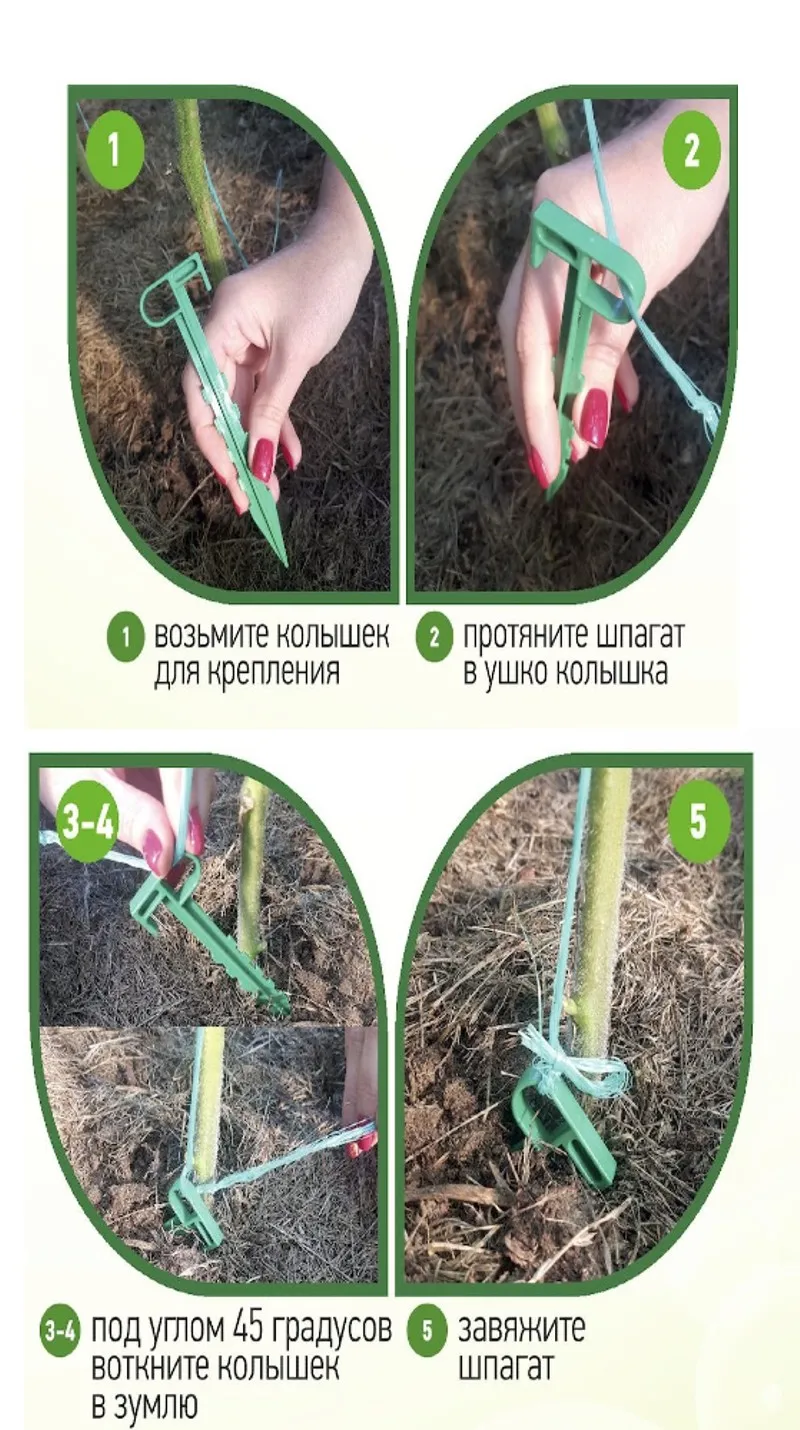 1

2

1 возьмите колышек для крепления

2 протяните шпагат в ушко колышка

3-4

5

3-4 под углом 45 градусов воткните колышек в зумлю

5 завяжите шпагат