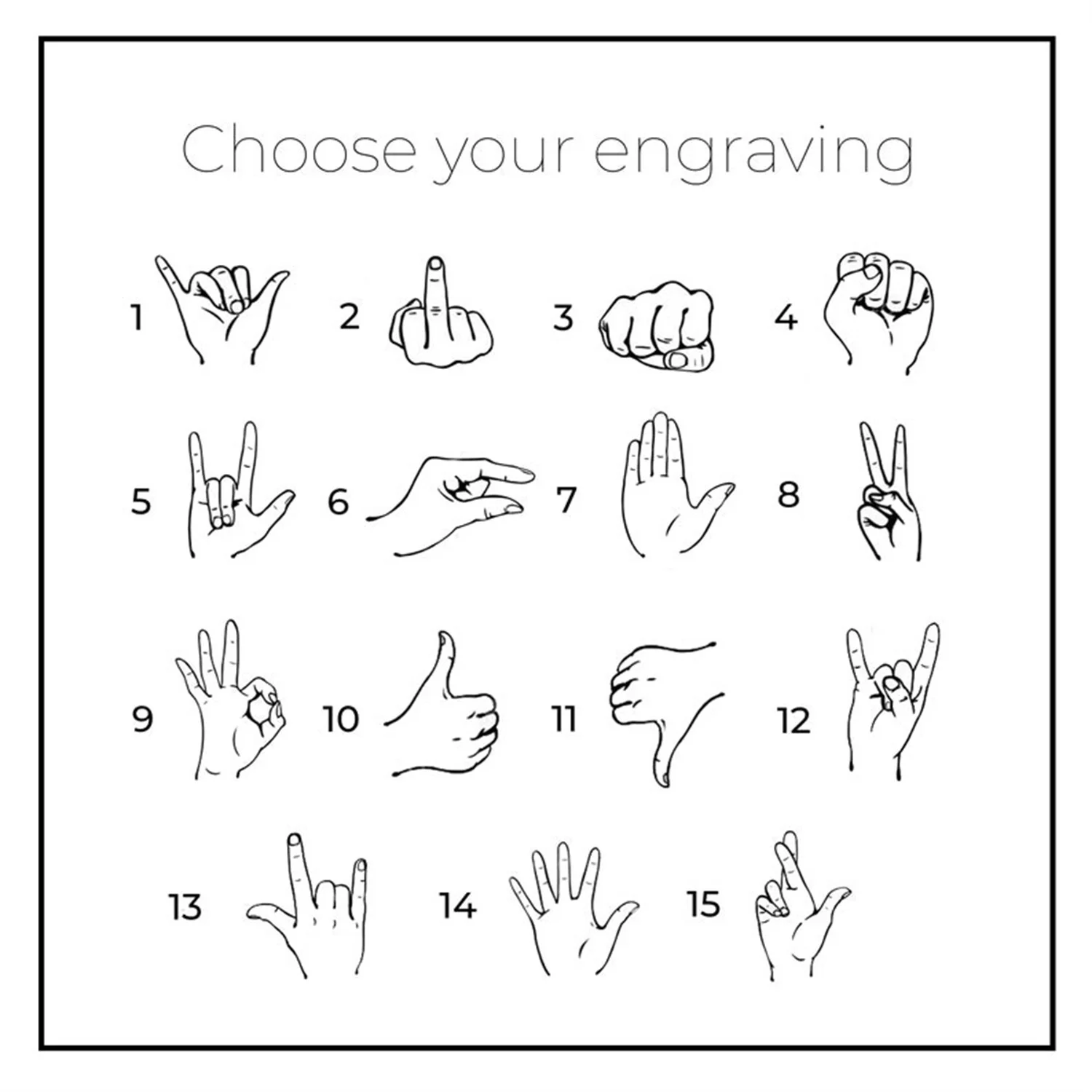 Choose your engraving

1 2 3 4

5 6 7 8

9 10 11 12

13 14 15