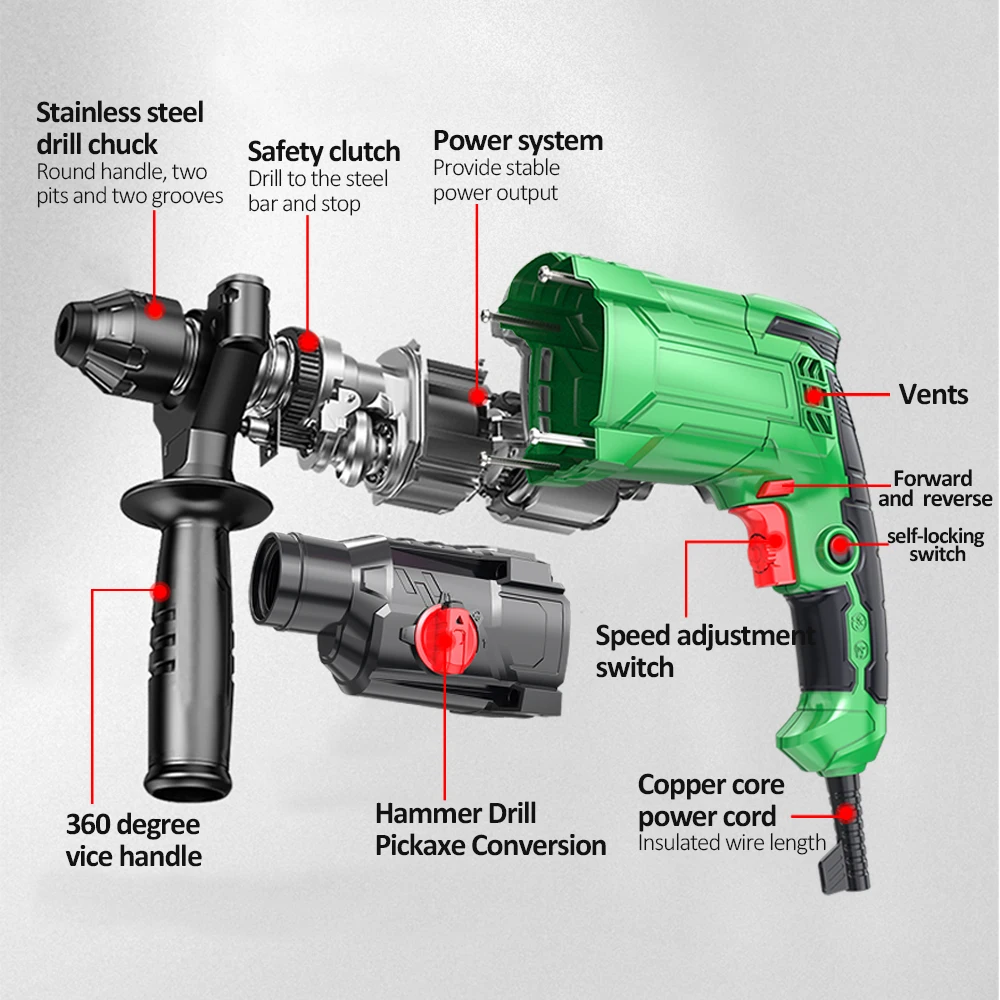 Stainless steel drill chuck
Round handle, two pits and two grooves

Safety clutch
Drill to the steel bar and stop

Power system
Provide stable power output

Vents

Forward and reverse

self-locking switch

Speed adjustment switch

360 degree vice handle

Hammer Drill Pickaxe Conversion

Copper core power cord
Insulated wire length