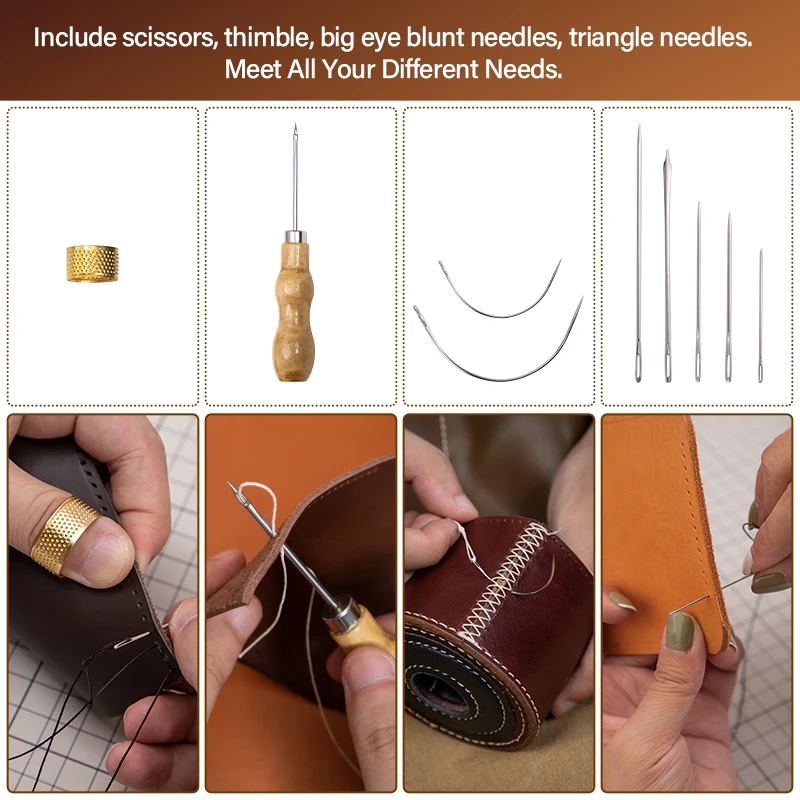 Include scissors, thimble, big eye blunt needles, triangle needles. Meet All Your Different Needs.