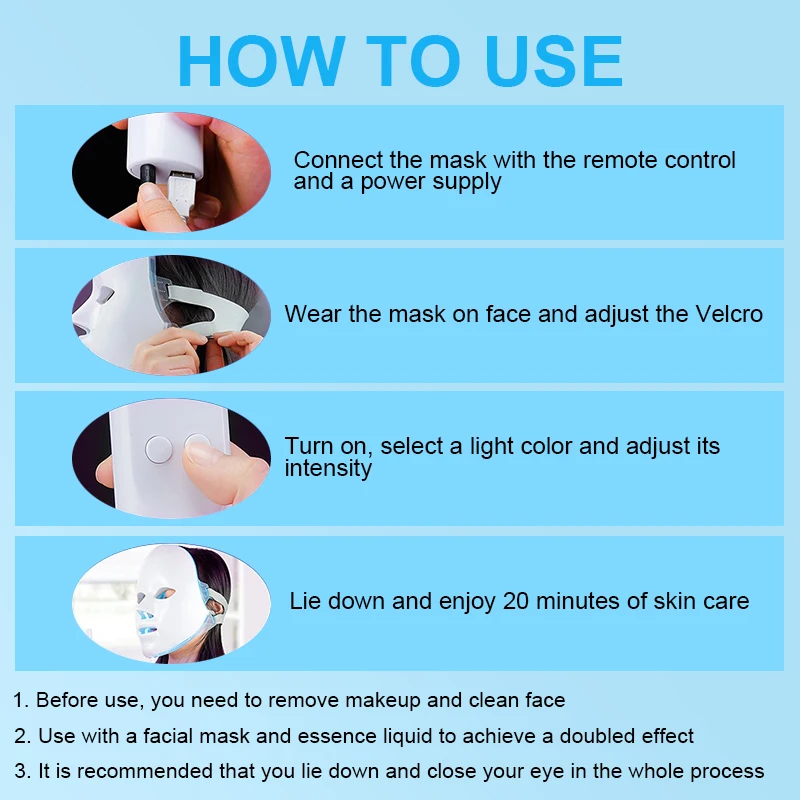 HOW TO USE

Connect the mask with the remote control and a power supply

Wear the mask on face and adjust the Velcro

Turn on, select a light color and adjust its intensity

Lie down and enjoy 20 minutes of skin care

1. Before use, you need to remove makeup and clean face

2. Use with a facial mask and essence liquid to achieve a doubled effect

3. It is recommended that you lie down and close your eye in the whole process