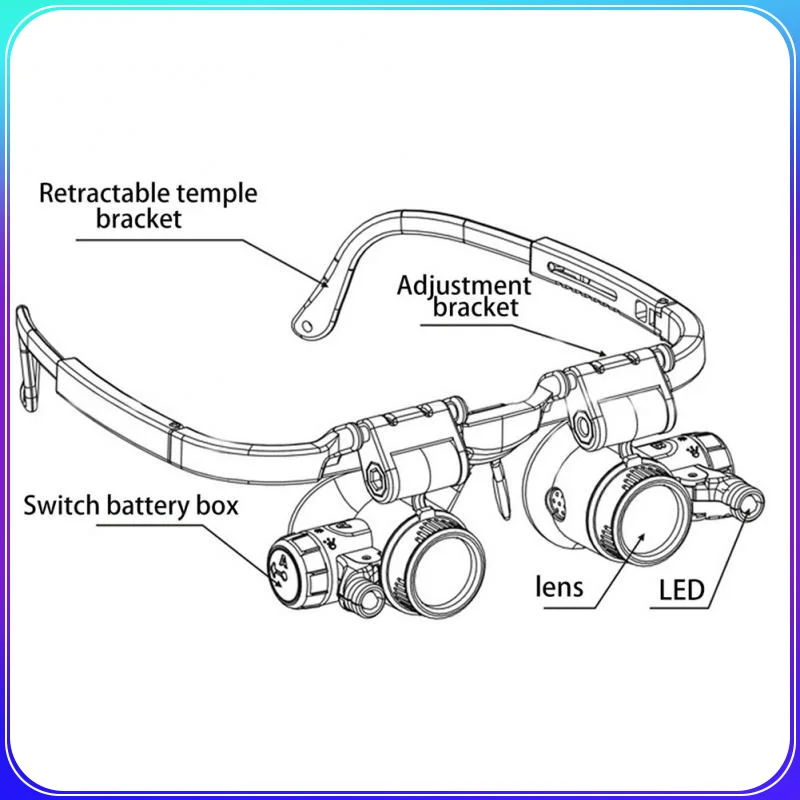 Retractable temple bracket

Adjustment bracket

Switch battery box

lens

LED