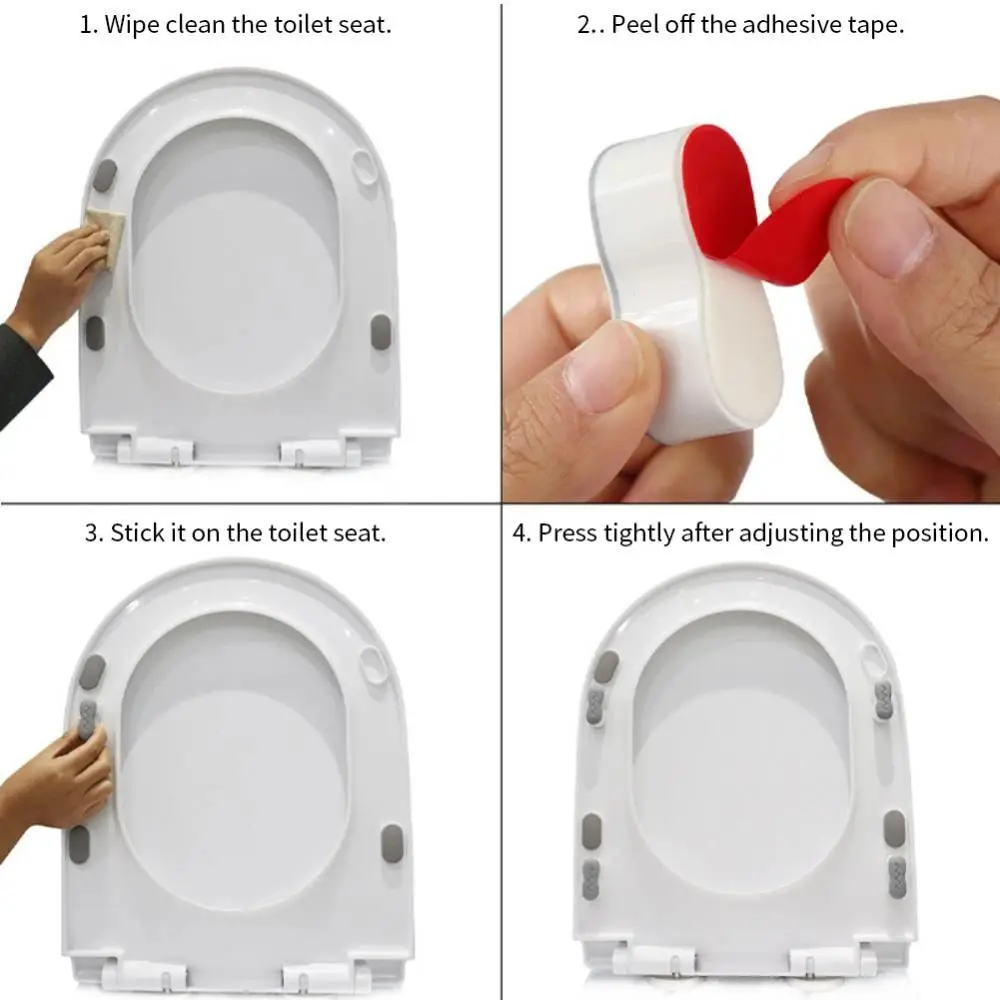 1. Wipe clean the toilet seat.

2.. Peel off the adhesive tape.

3. Stick it on the toilet seat.

4. Press tightly after adjusting the position.