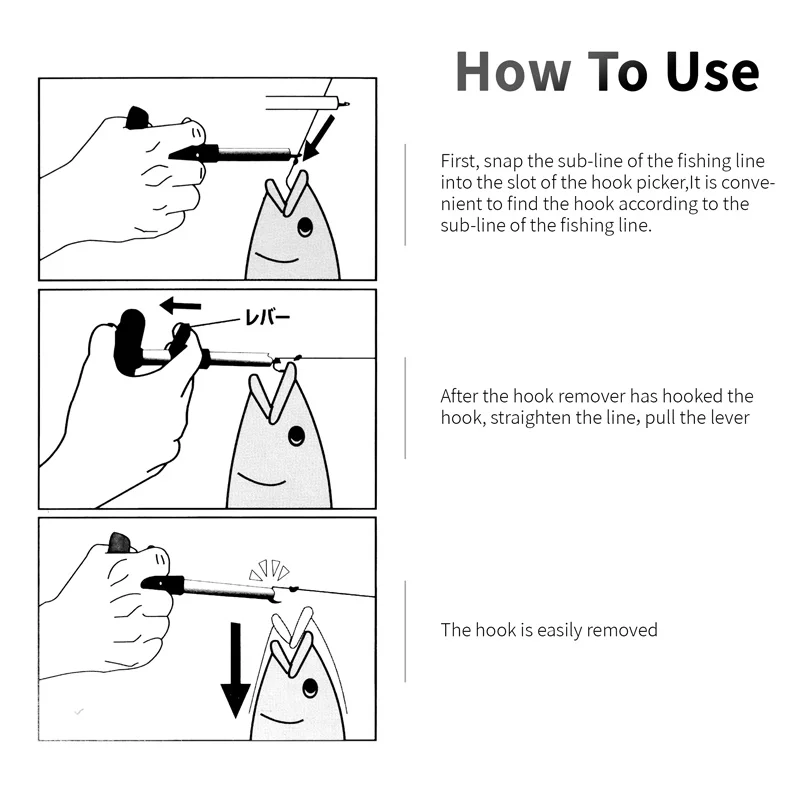 How To Use

First, snap the sub-line of the fishing line into the slot of the hook picker,It is convenient to find the hook according to the sub-line of the fishing line.

レバー

After the hook remover has hooked the hook, straighten the line, pull the lever

The hook is easily removed