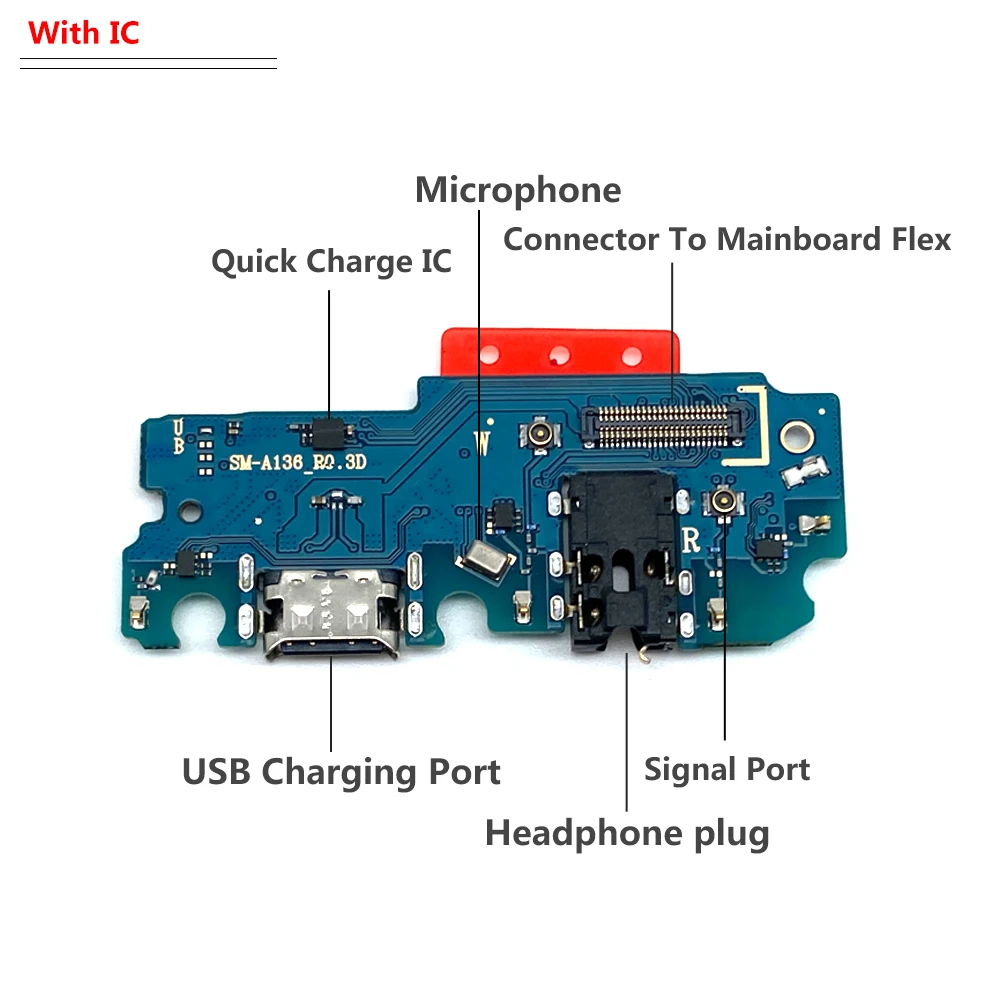 With IC

Microphone

Connector To Mainboard Flex

Quick Charge IC

UB

SM-A136_R0.3D

W

R

USB Charging Port

Signal Port

Headphone plug