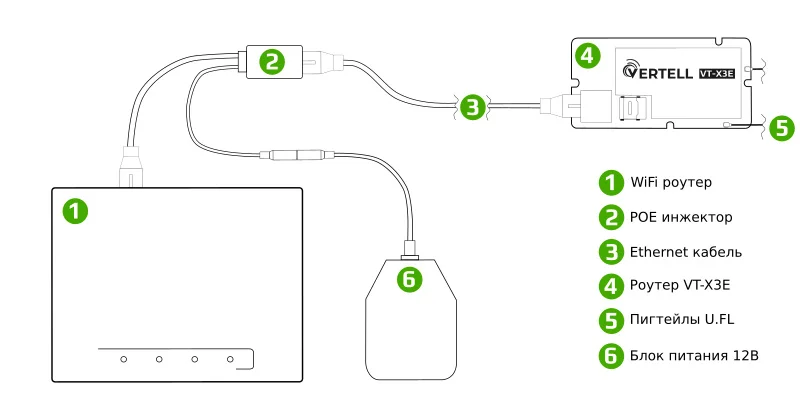 2

4

VERTELL VT-X3E

3

5

1

6

1 WiFi роутер
2 POE инжектор
3 Ethernet кабель
4 Роутер VT-X3E
5 Пигтейлы U.FL
6 Блок питания 12В